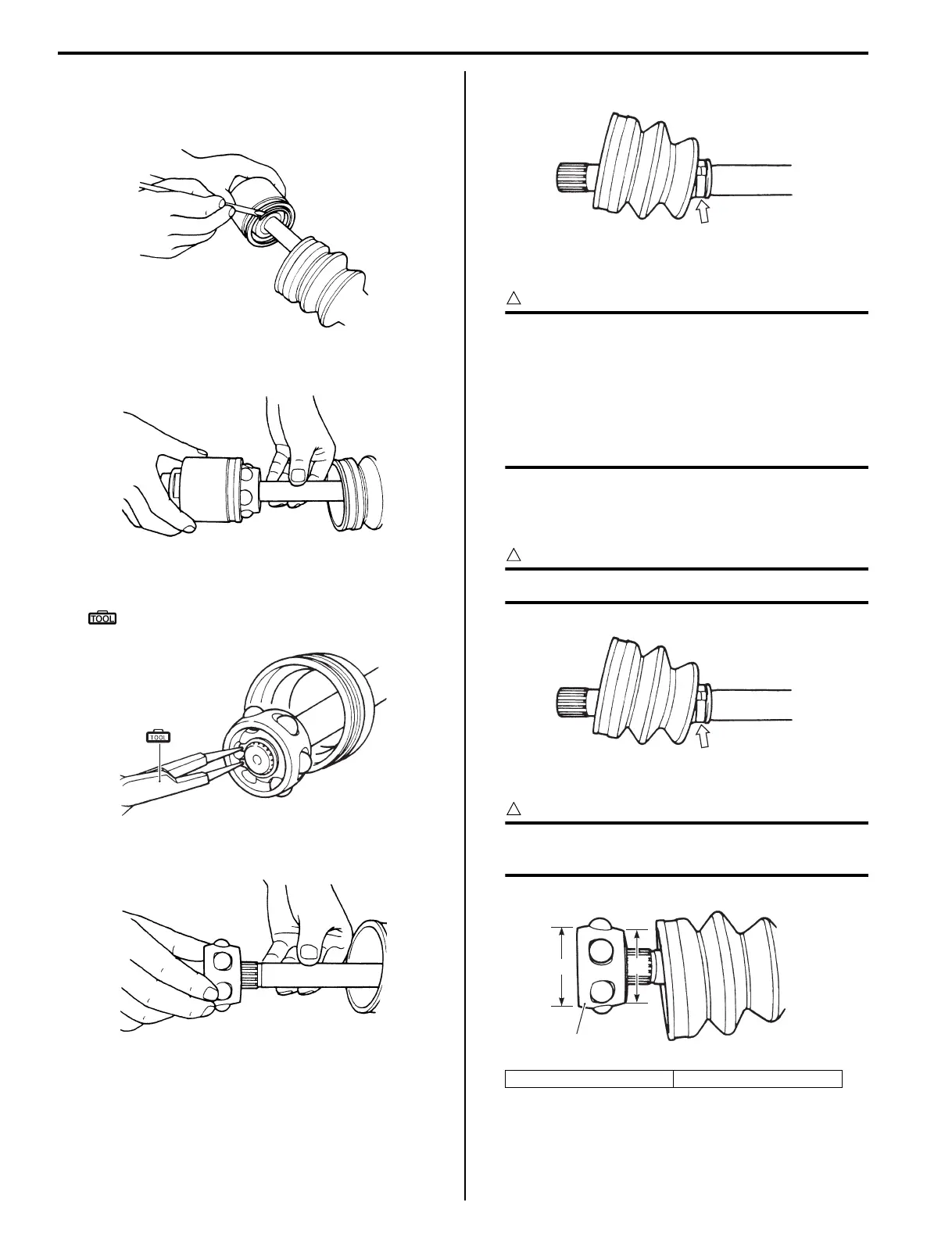 TOOL

TOOL