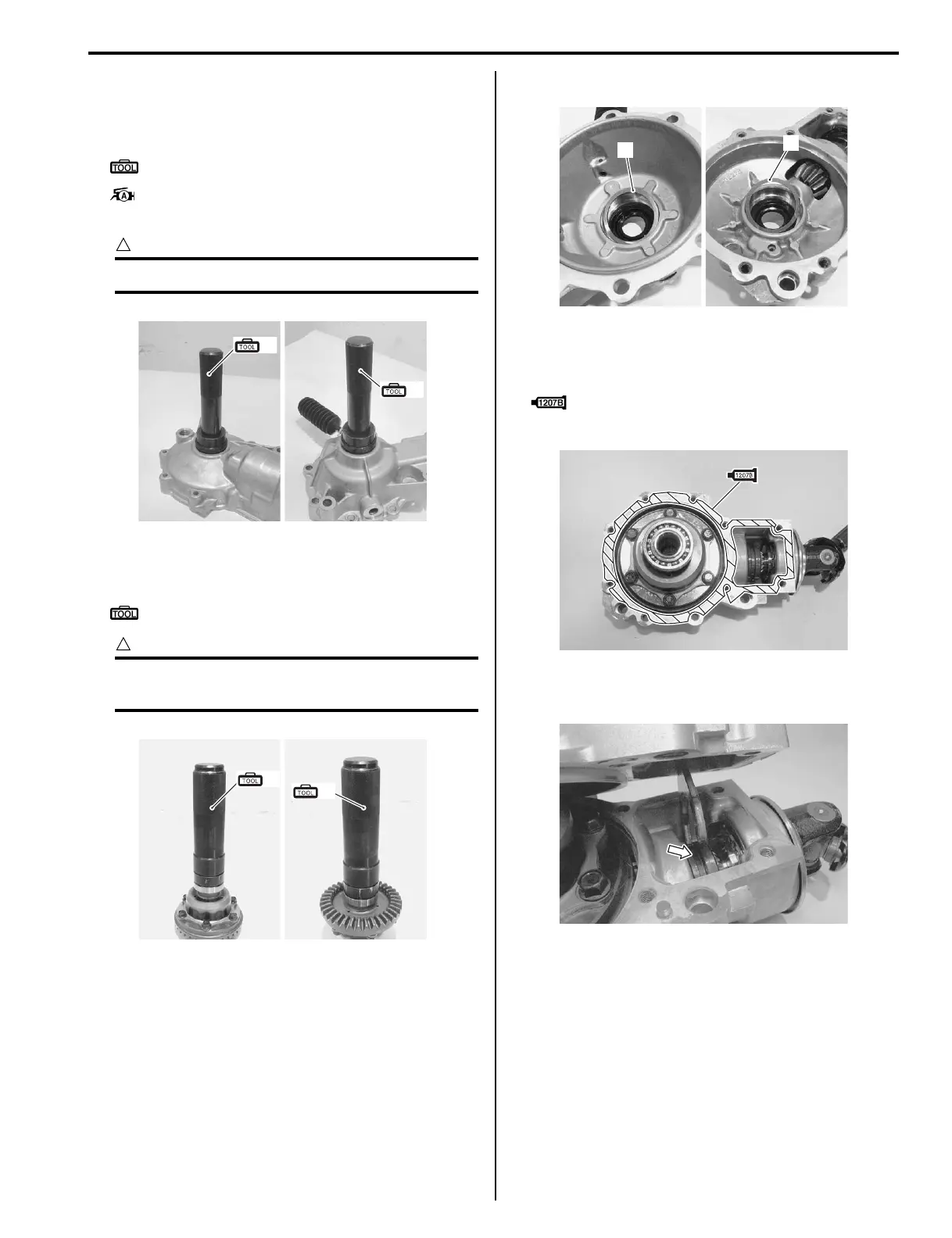 TOOL

A

TOOL

TOOL

TOOL

TOOL

TOOL

1207B

1207B