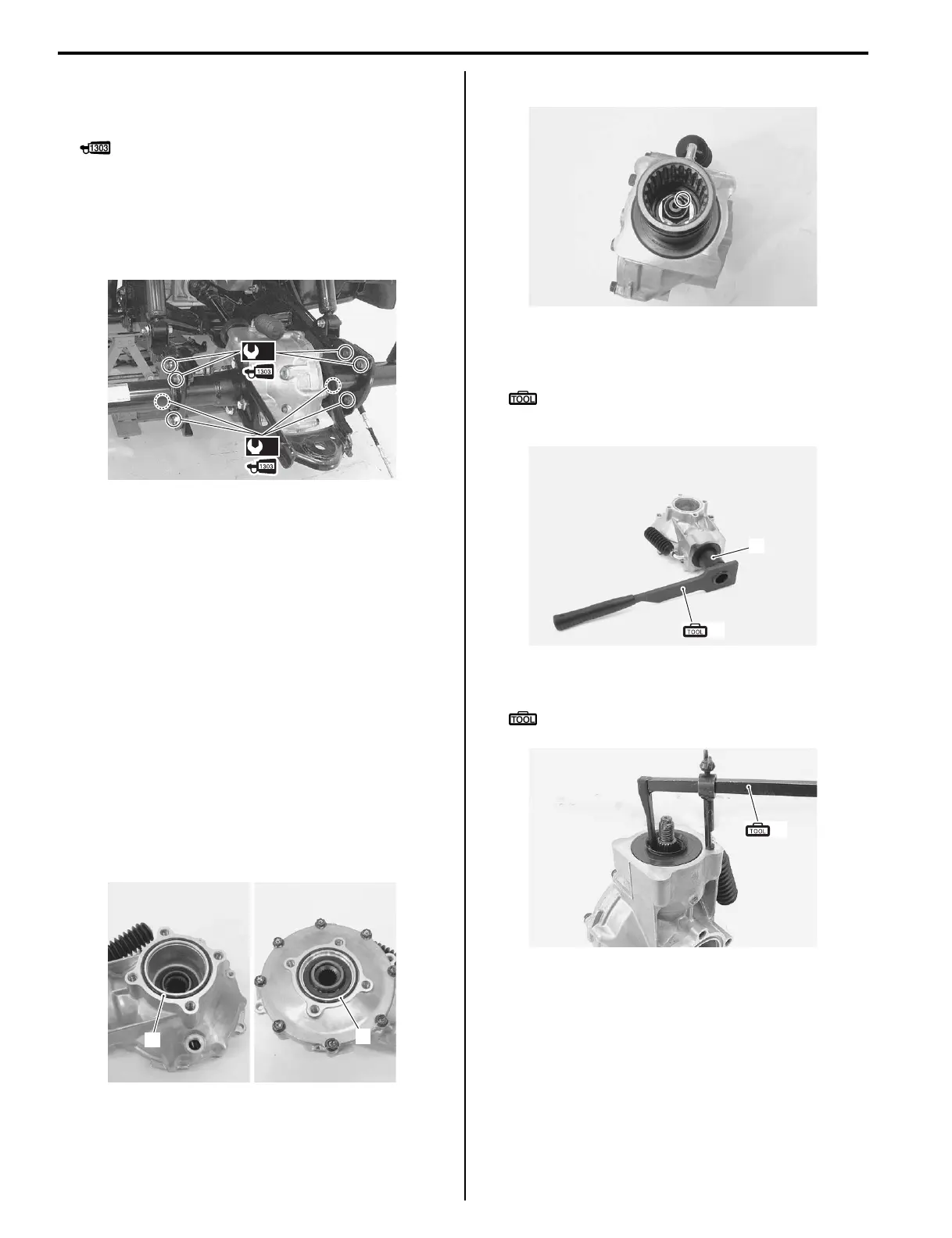 1303

1303

1303

TOOL

TOOL

TOOL

TOOL