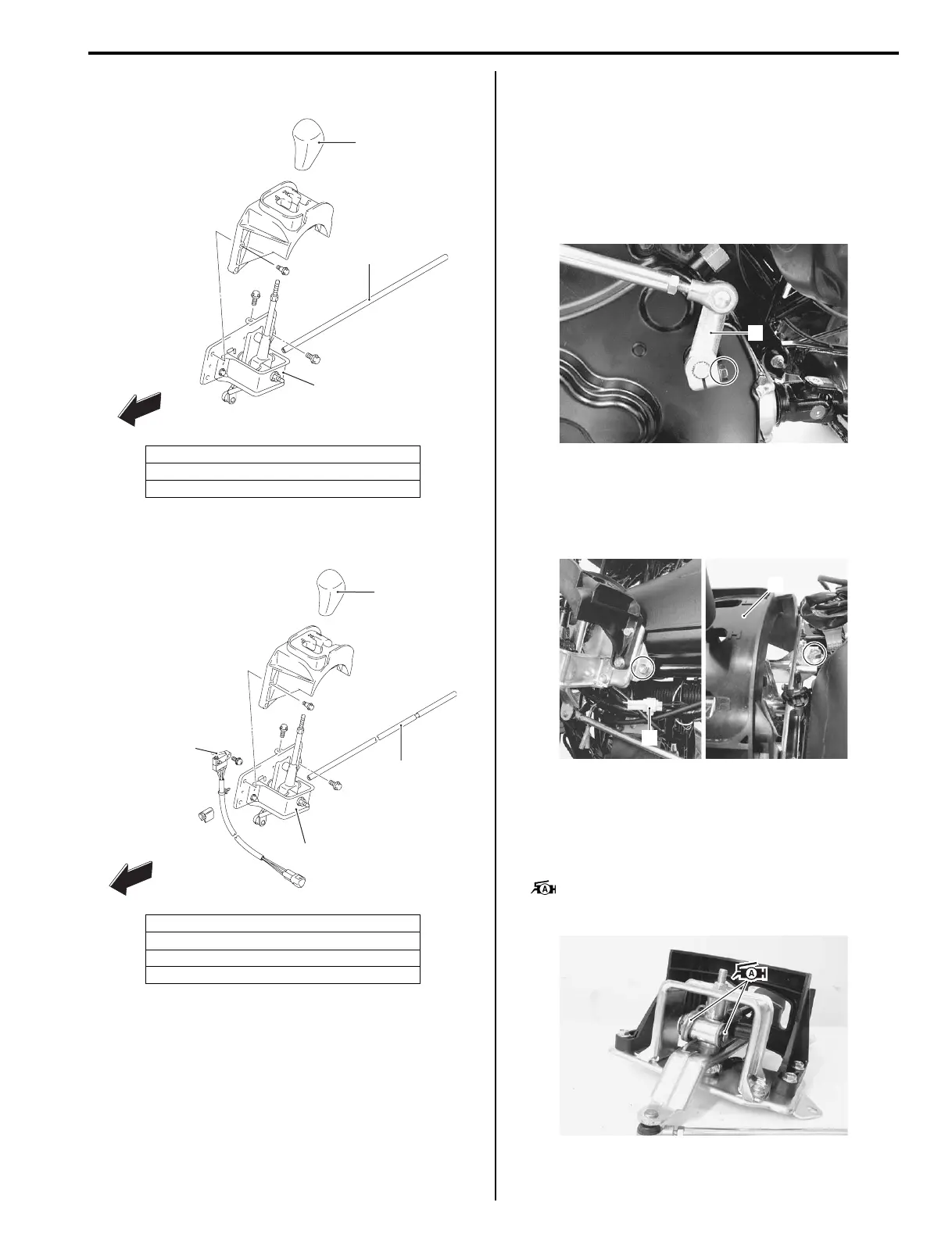 A