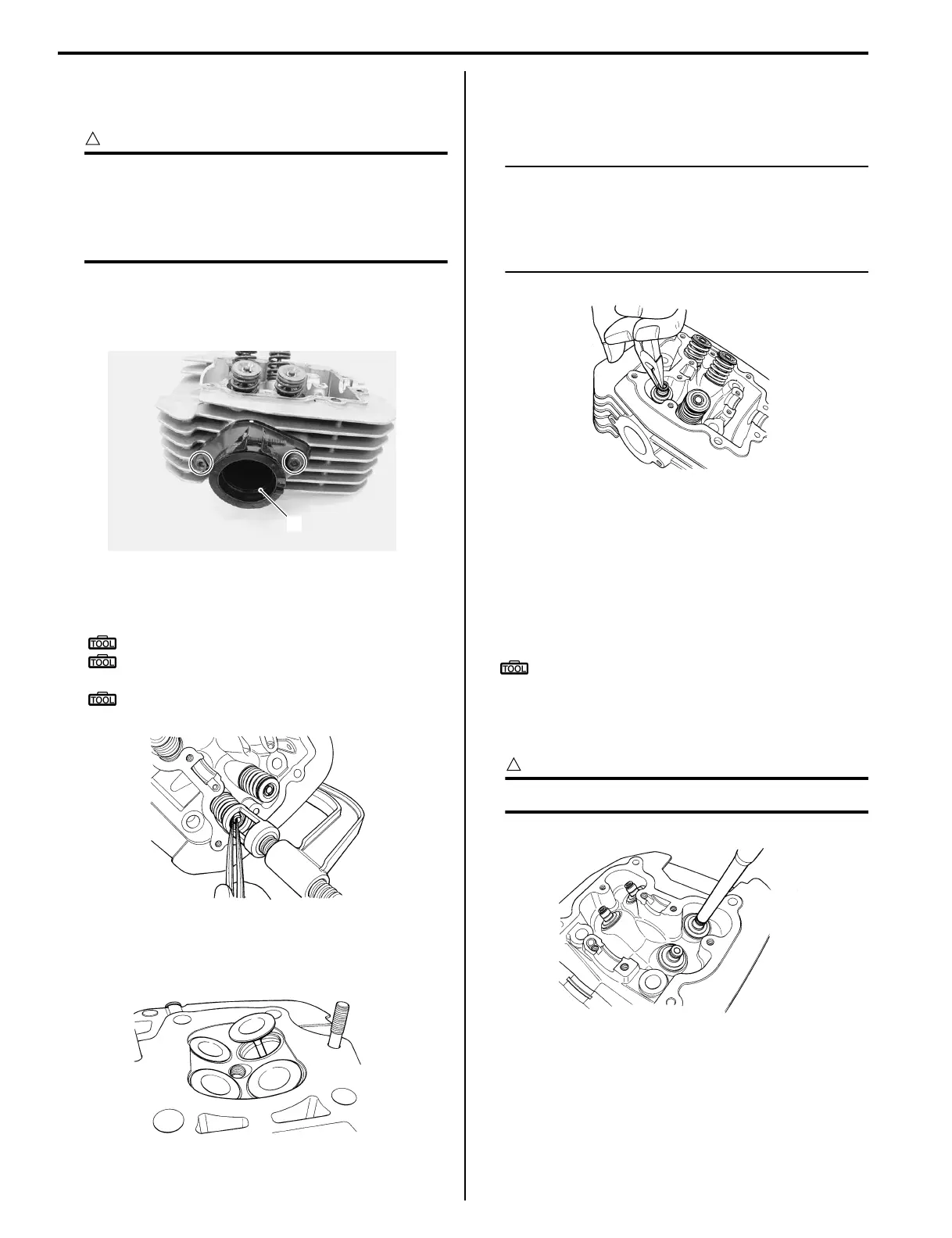 TOOL
TOOL
TOOL
TOOL