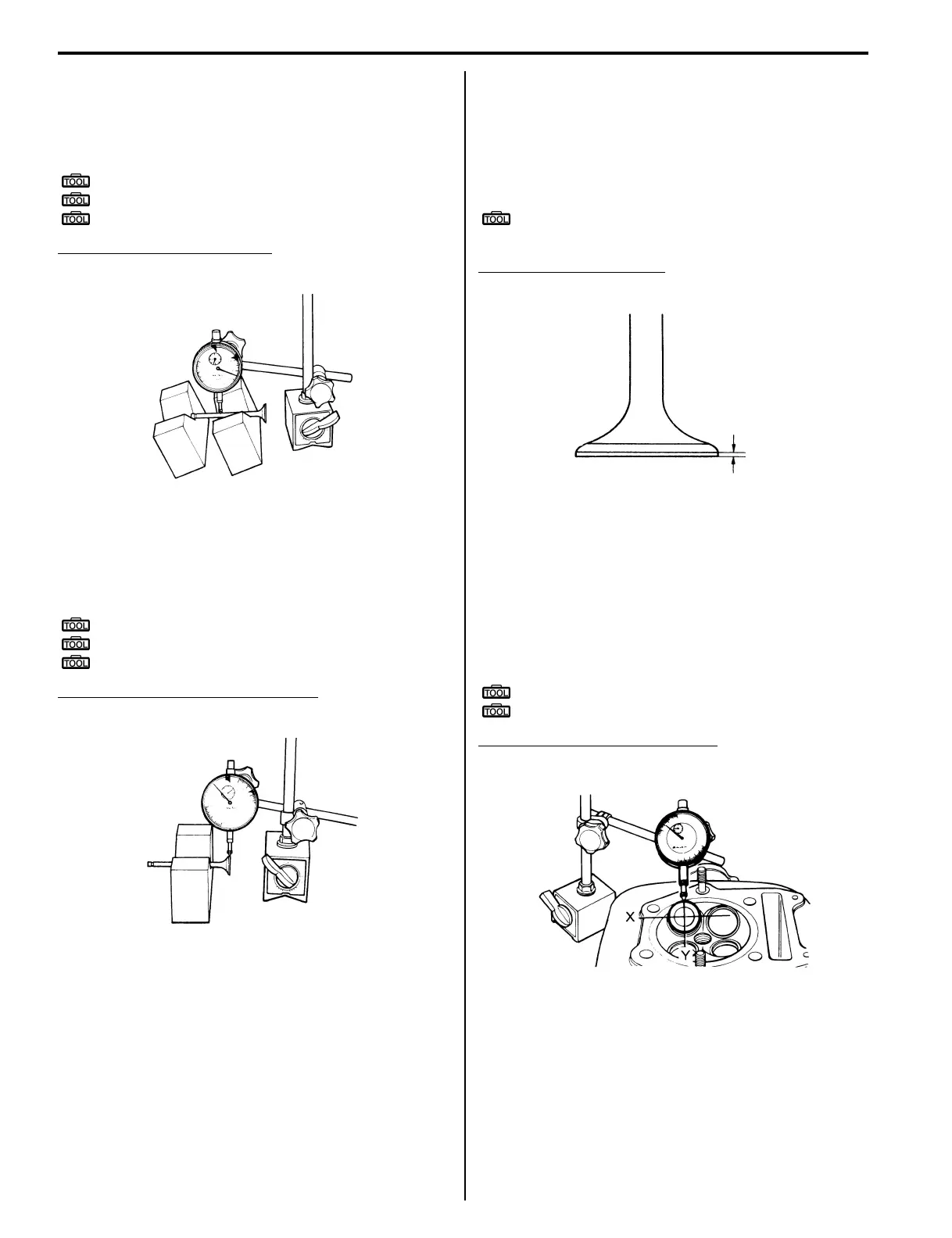 TOOL
TOOL
TOOL

TOOL
TOOL
TOOL

TOOL

TOOL
TOOL

X
Y