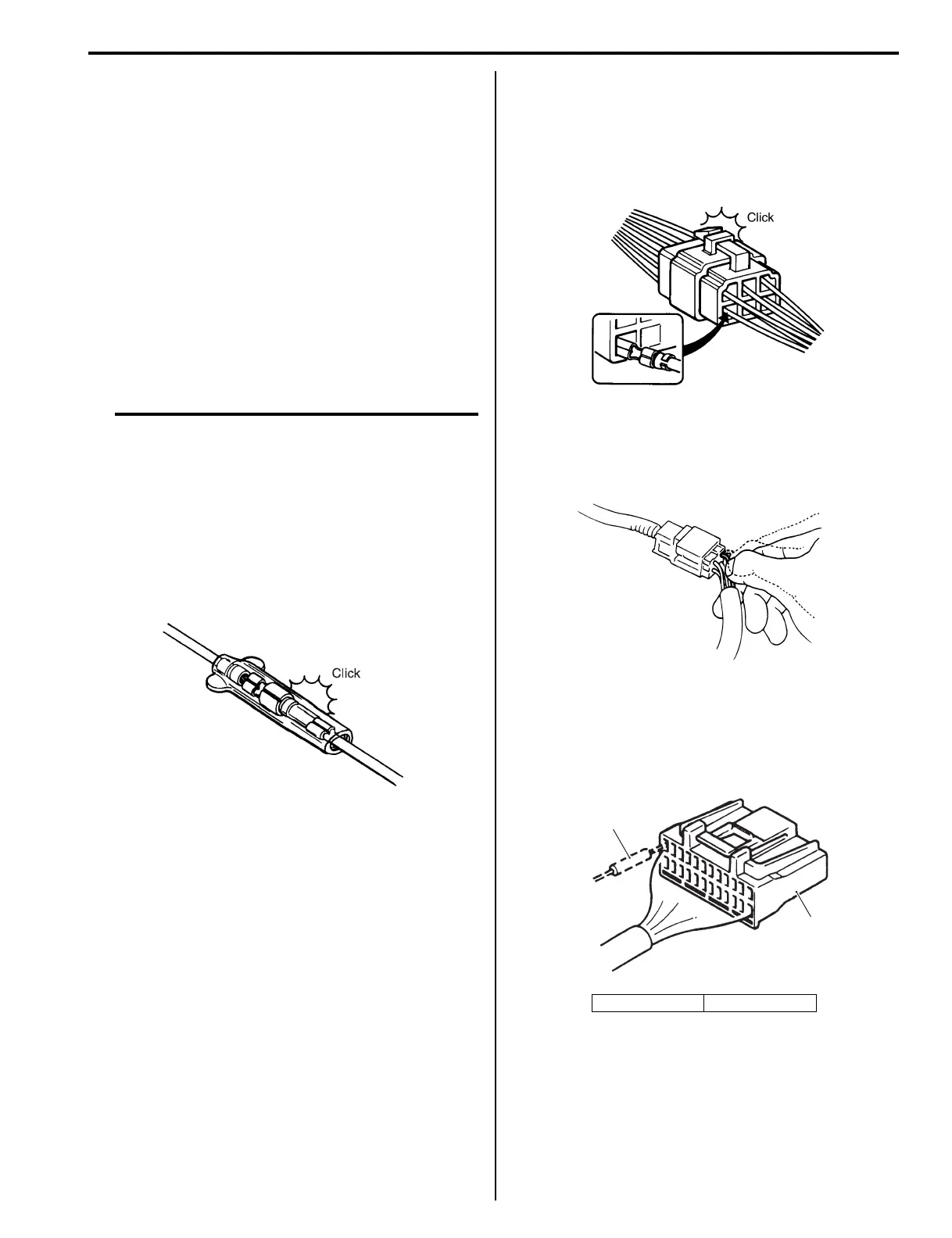 Click

Click