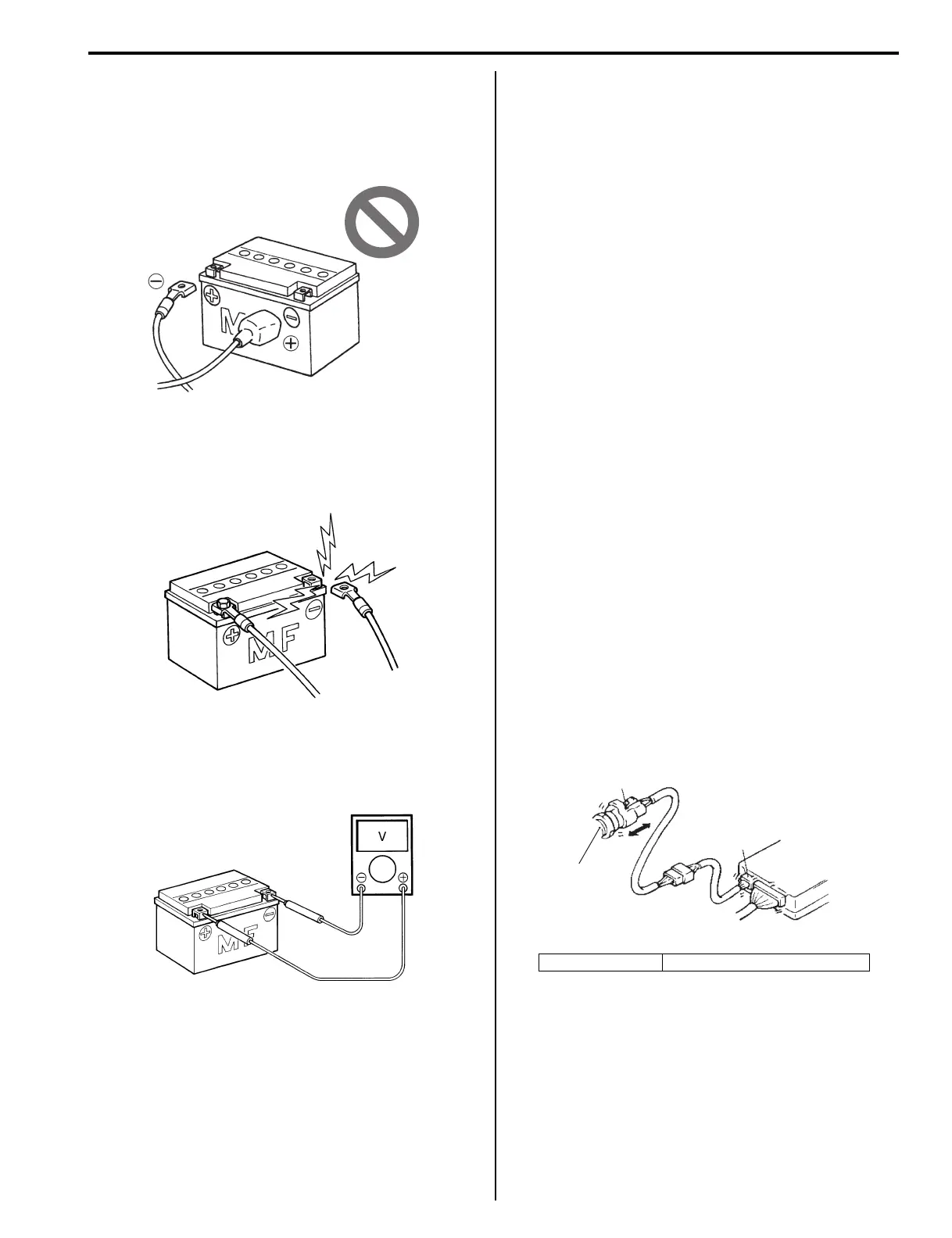 M
MF
V
MF