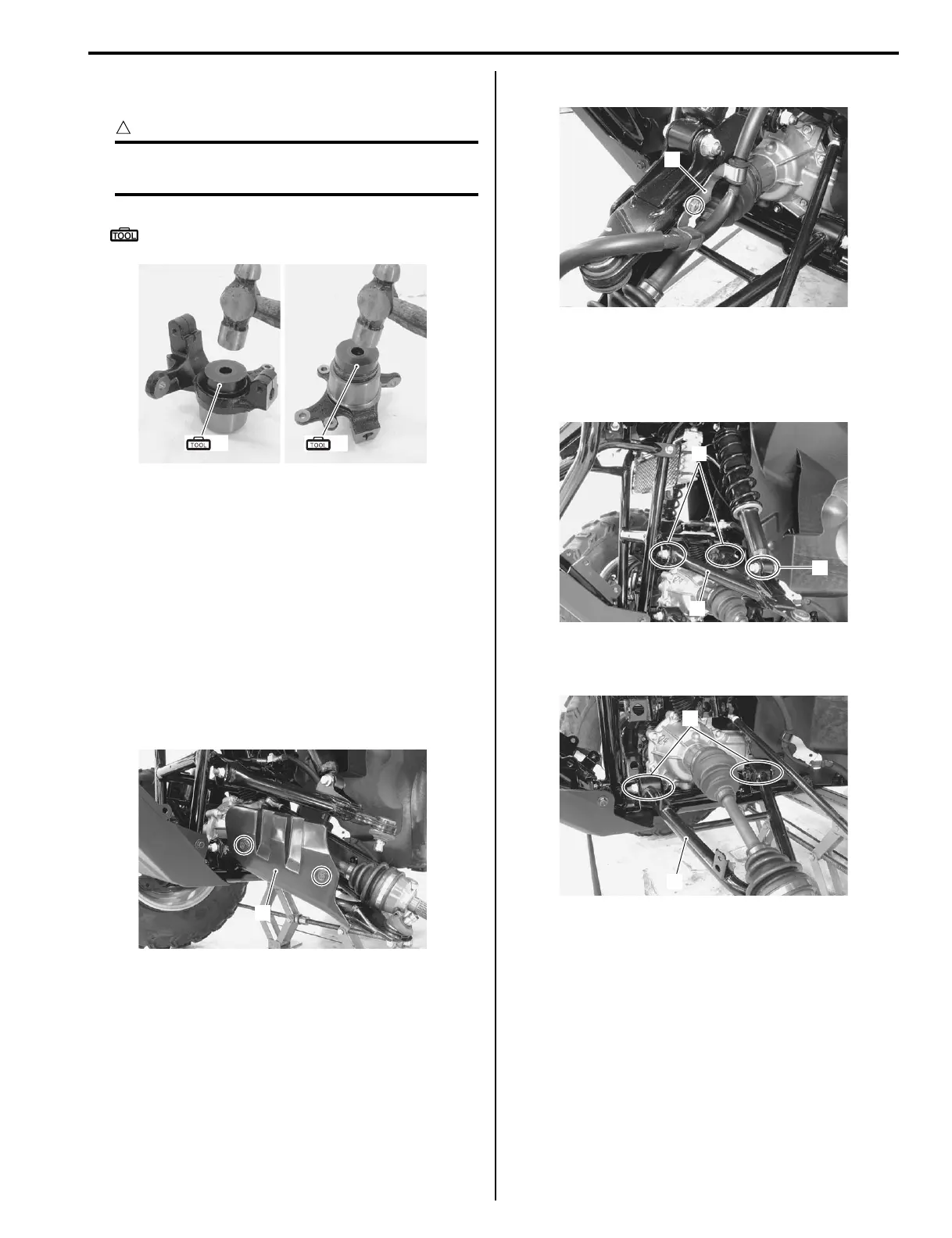 TOOL

TOOL

TOOL