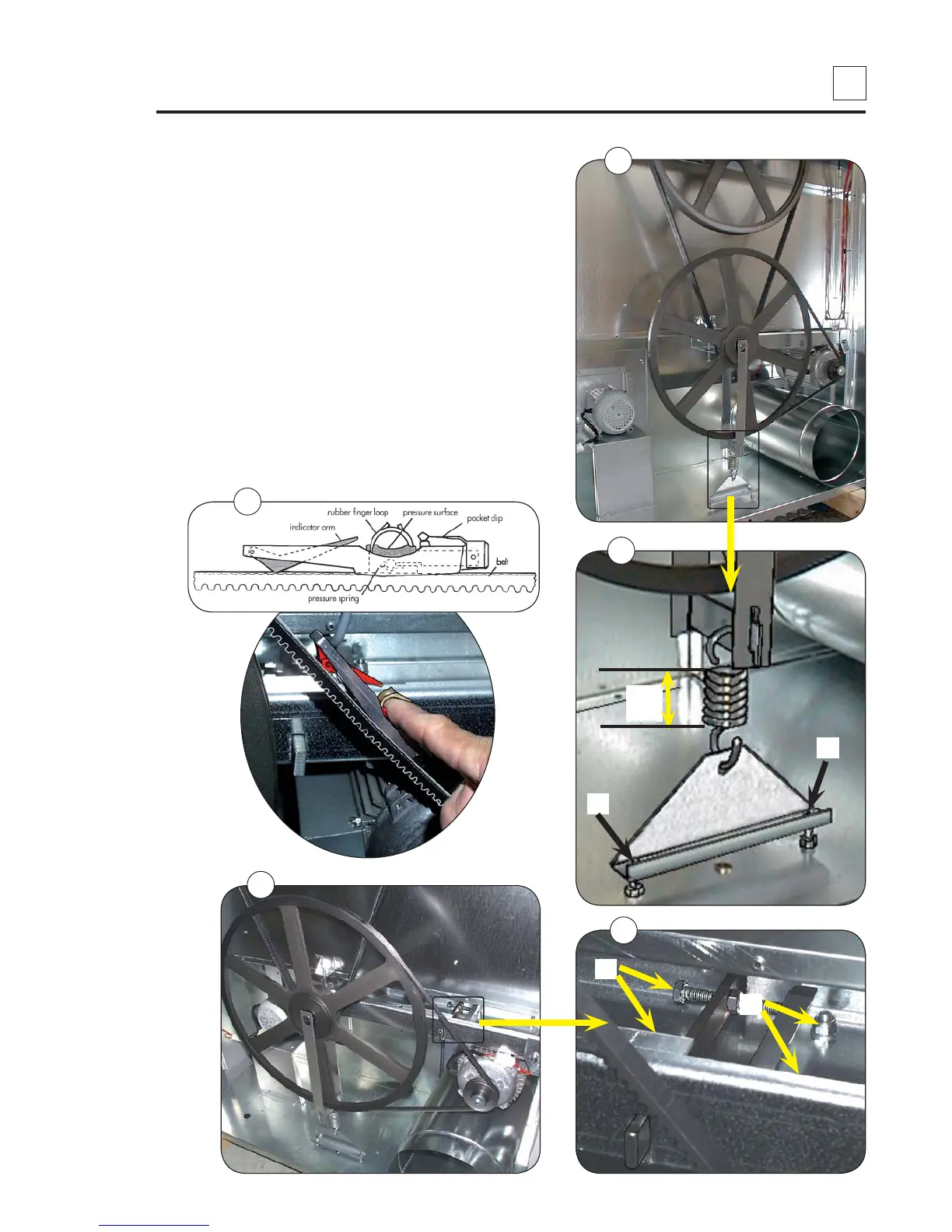 rubber finger loop
pressure surface
pocket clip
indicator arm
belt
pressure spring