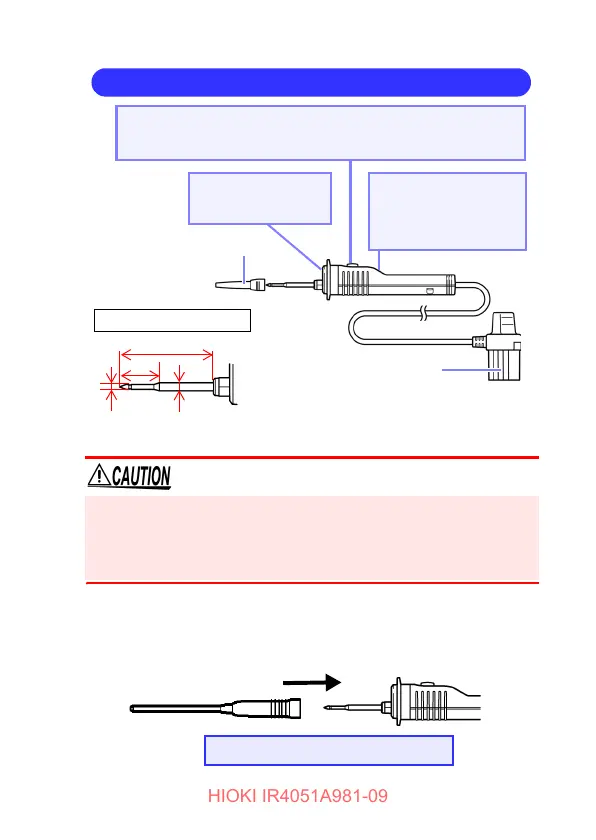 CAUTION

HIOKI IR4051A981-09