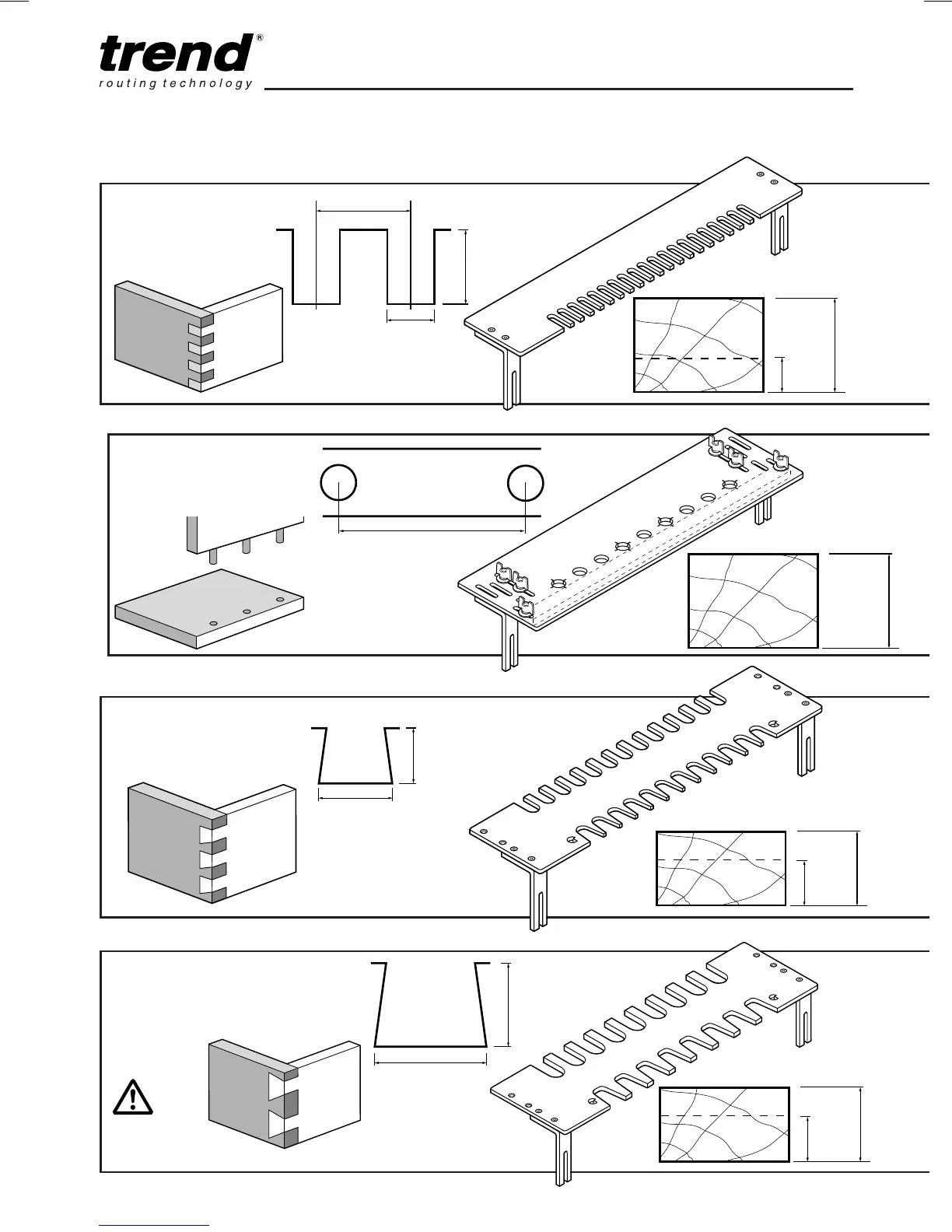 trend®
routing technology