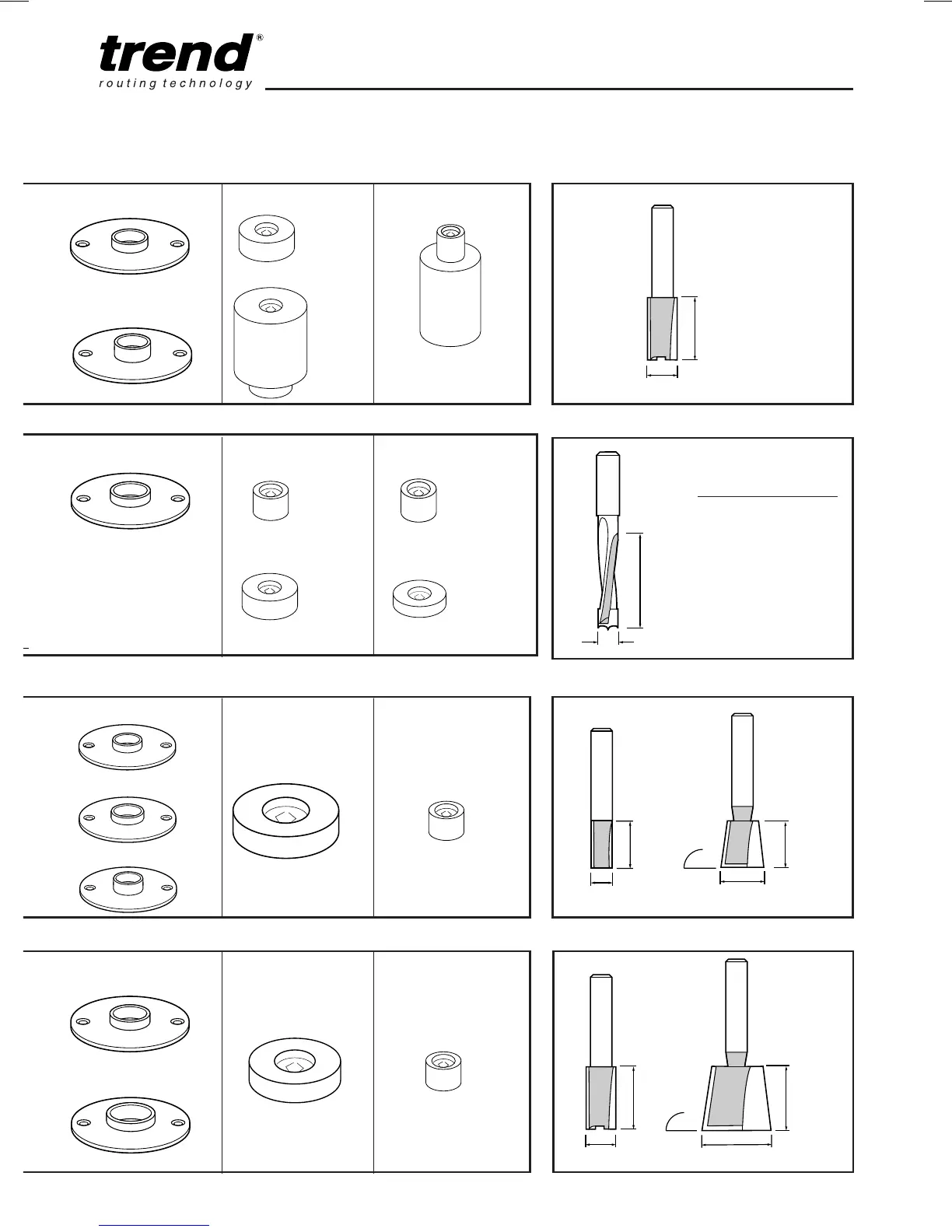 trend®
routing technology