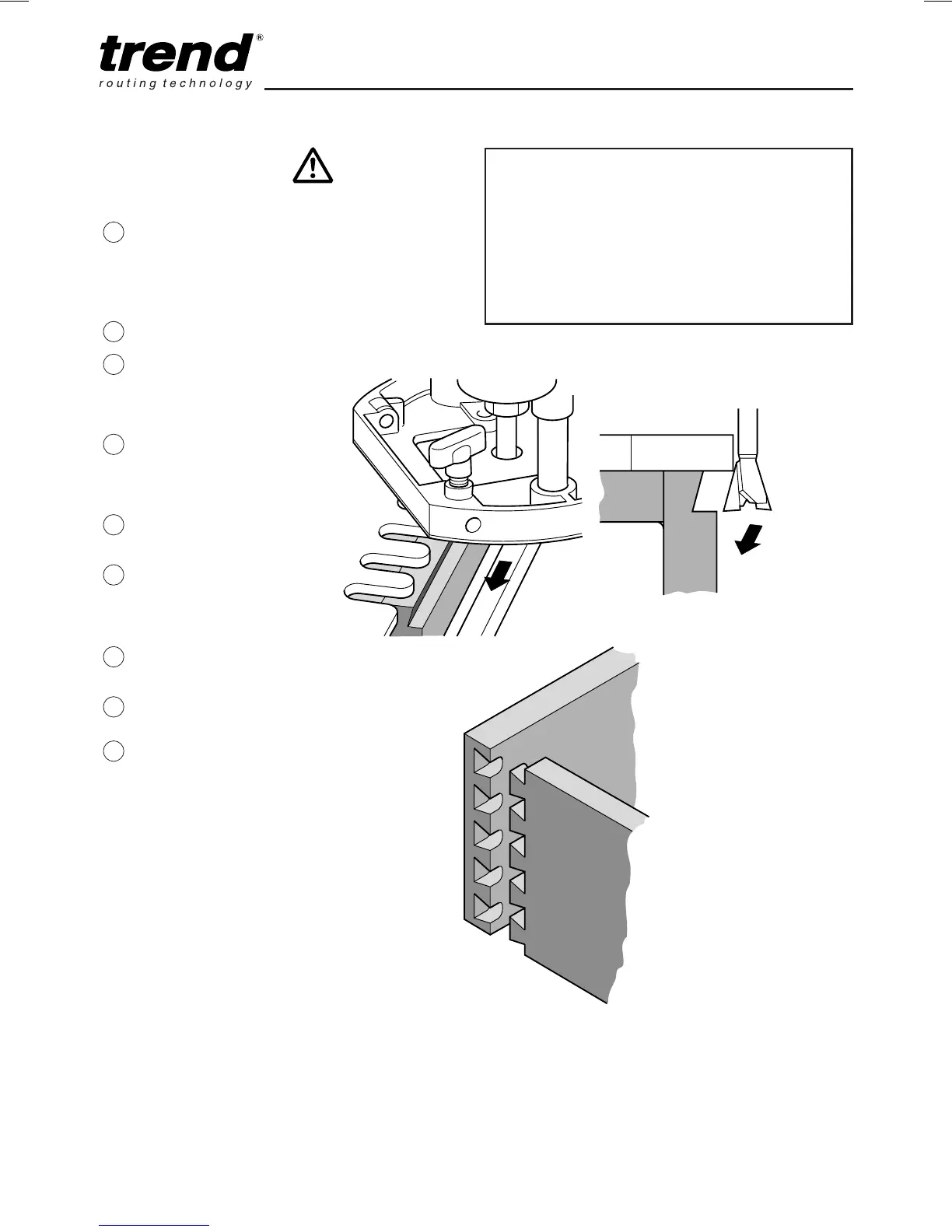 trend®
routing technology