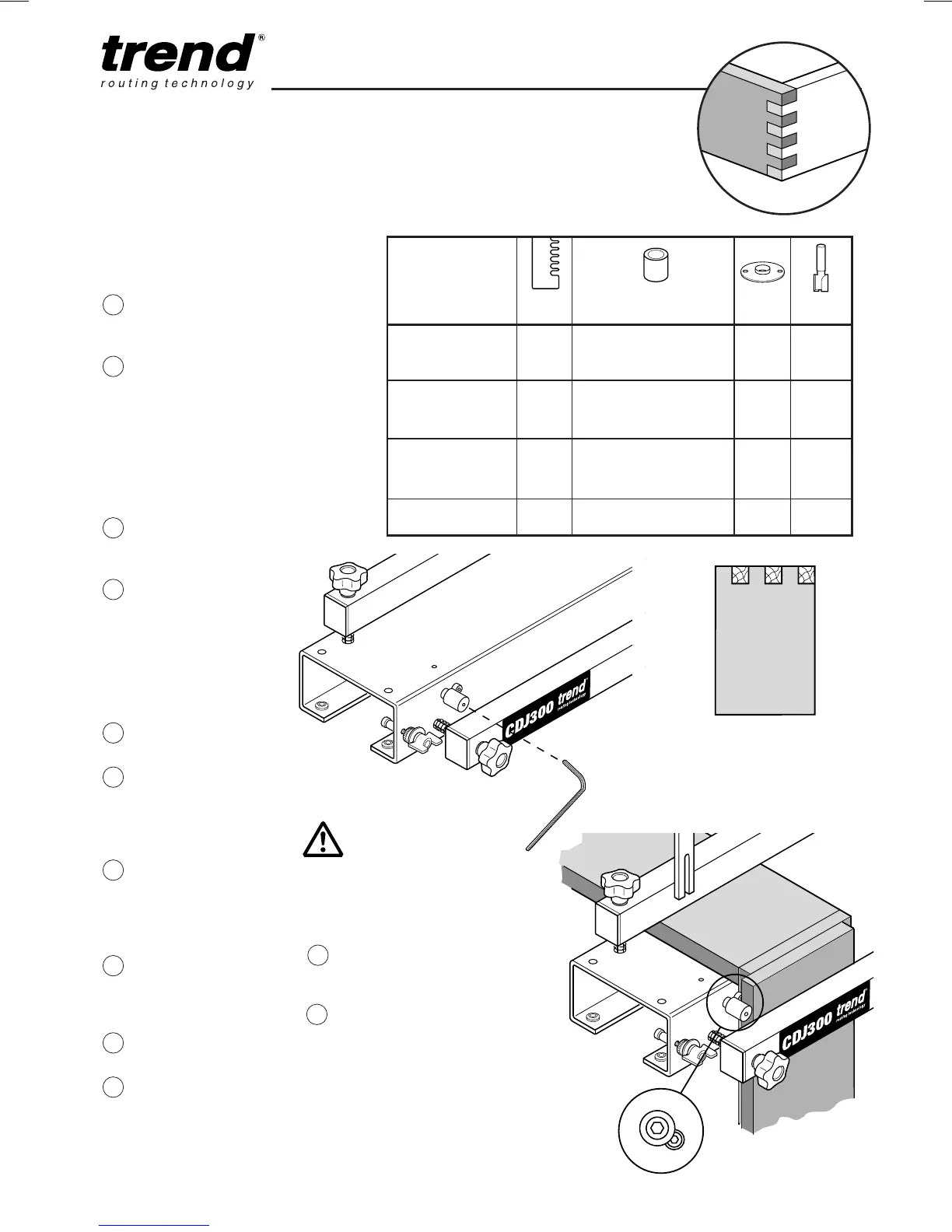 trend®
routing technology

CDJ300 trend routing technology

CDJ300 trend routing technology