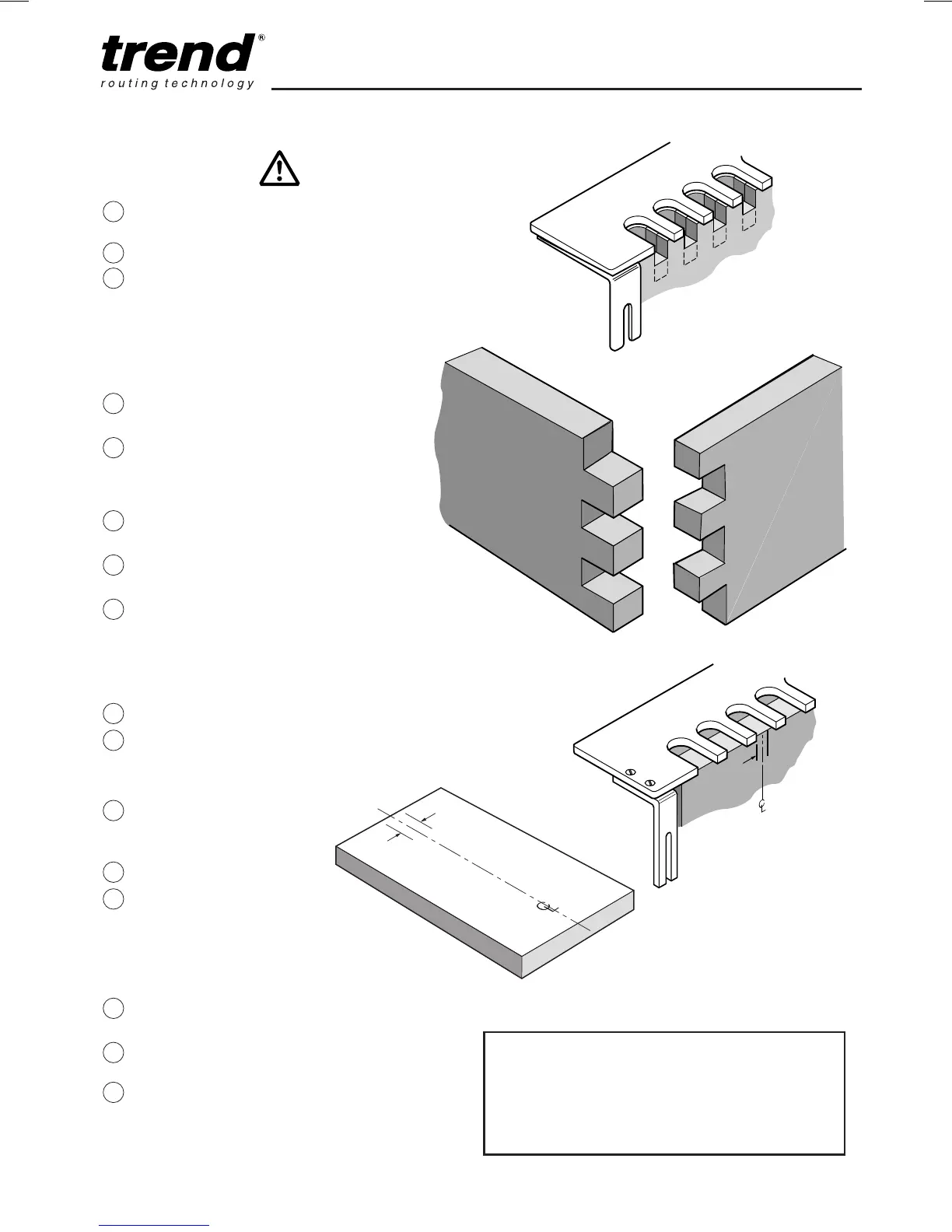 trend®
routing technology