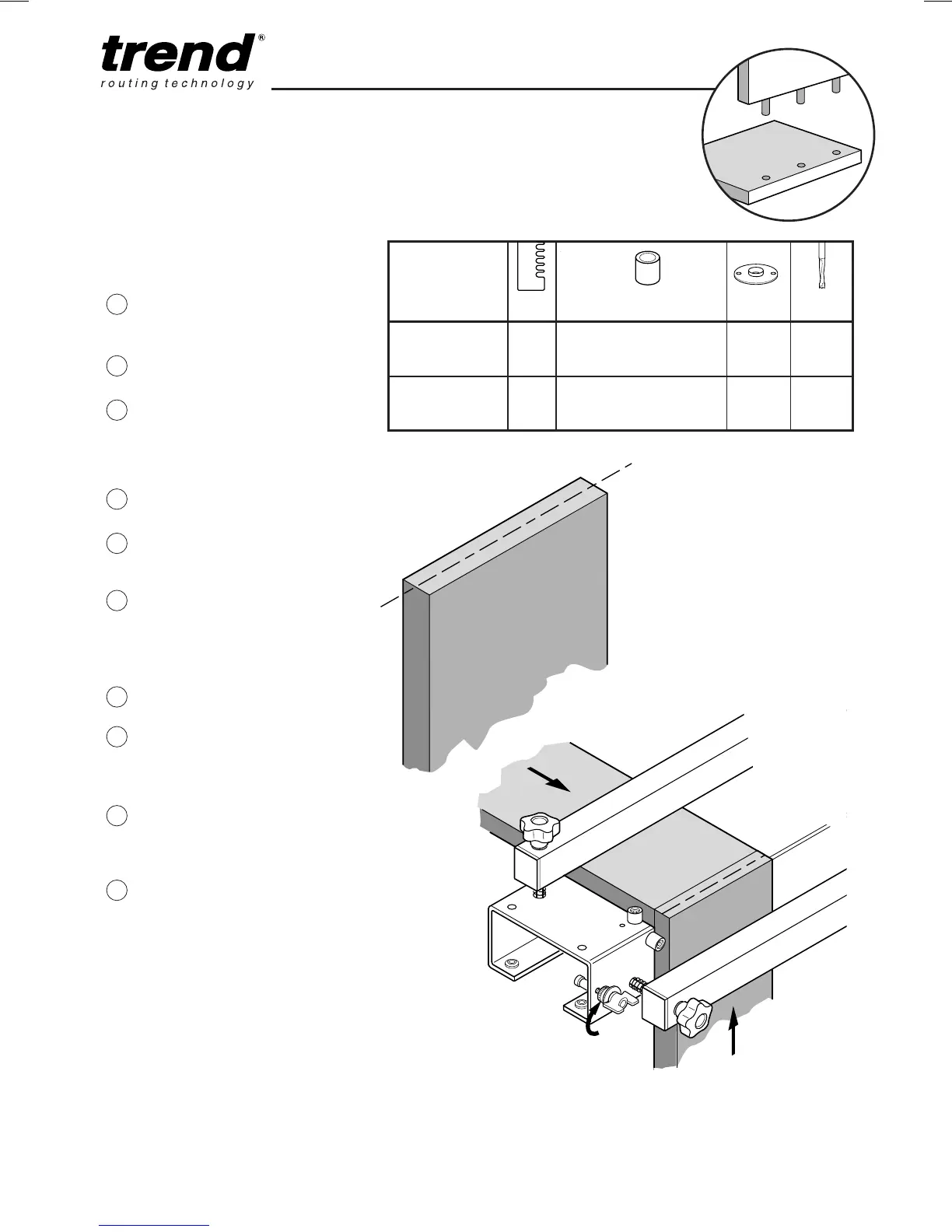 trend®
routing technology