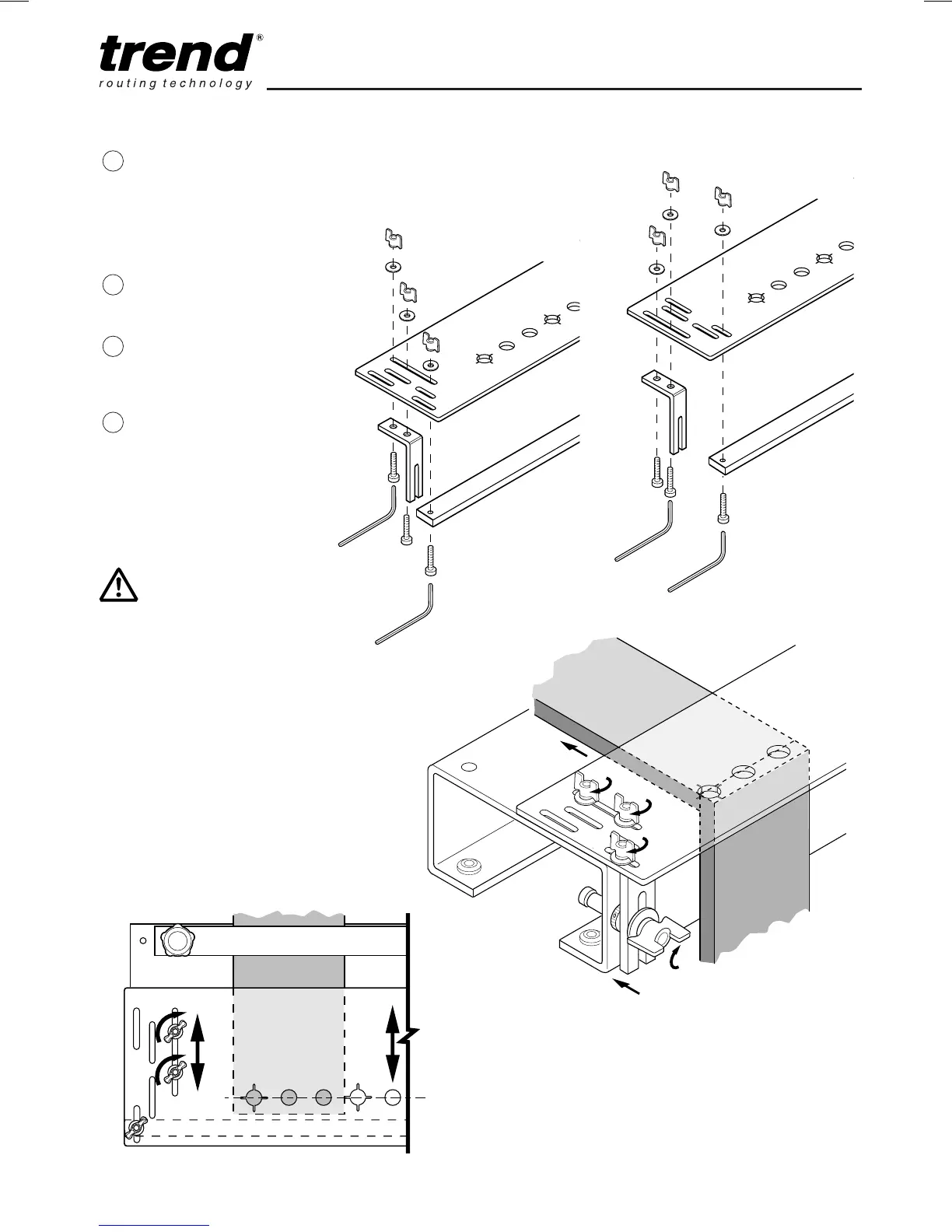 trend®
routing technology