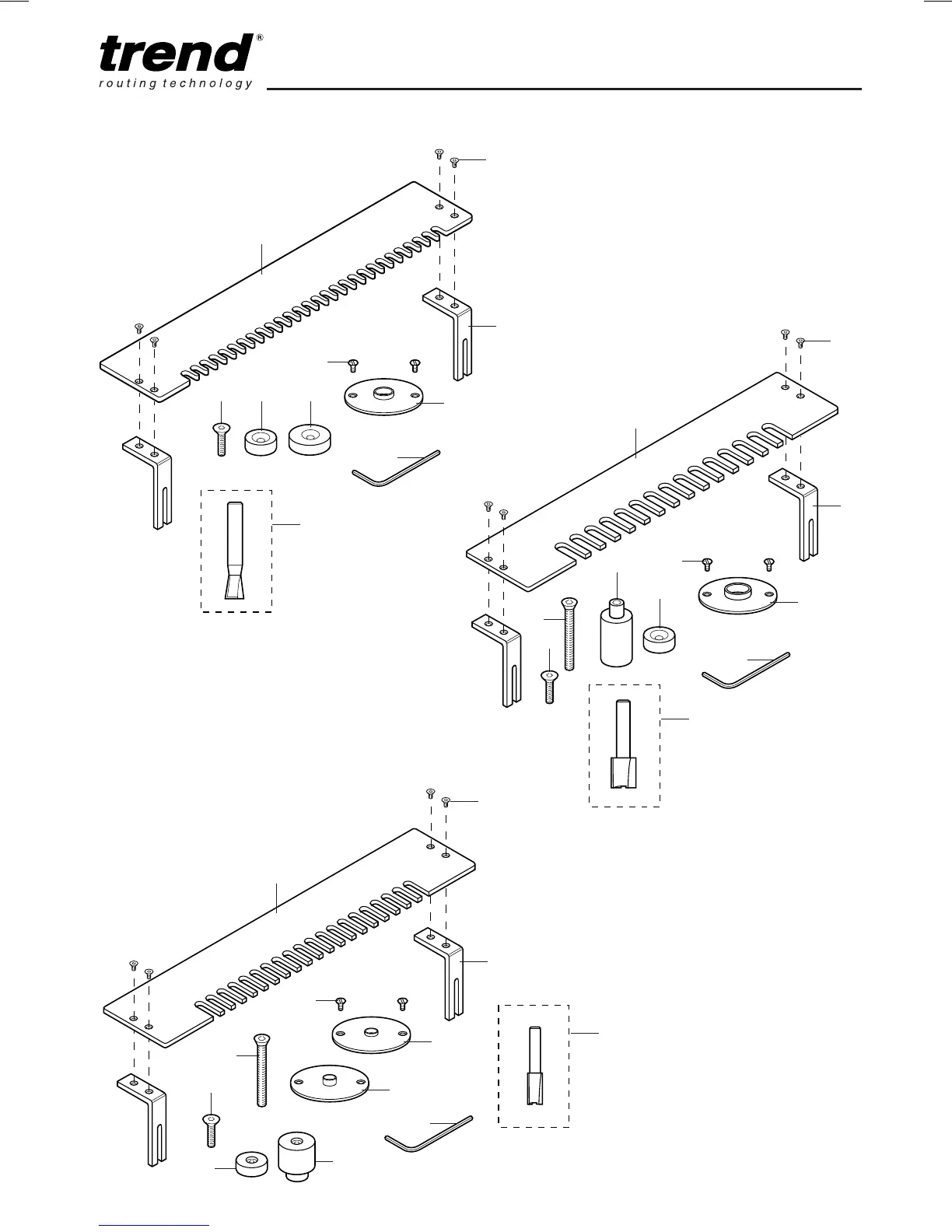 trend®
routing technology