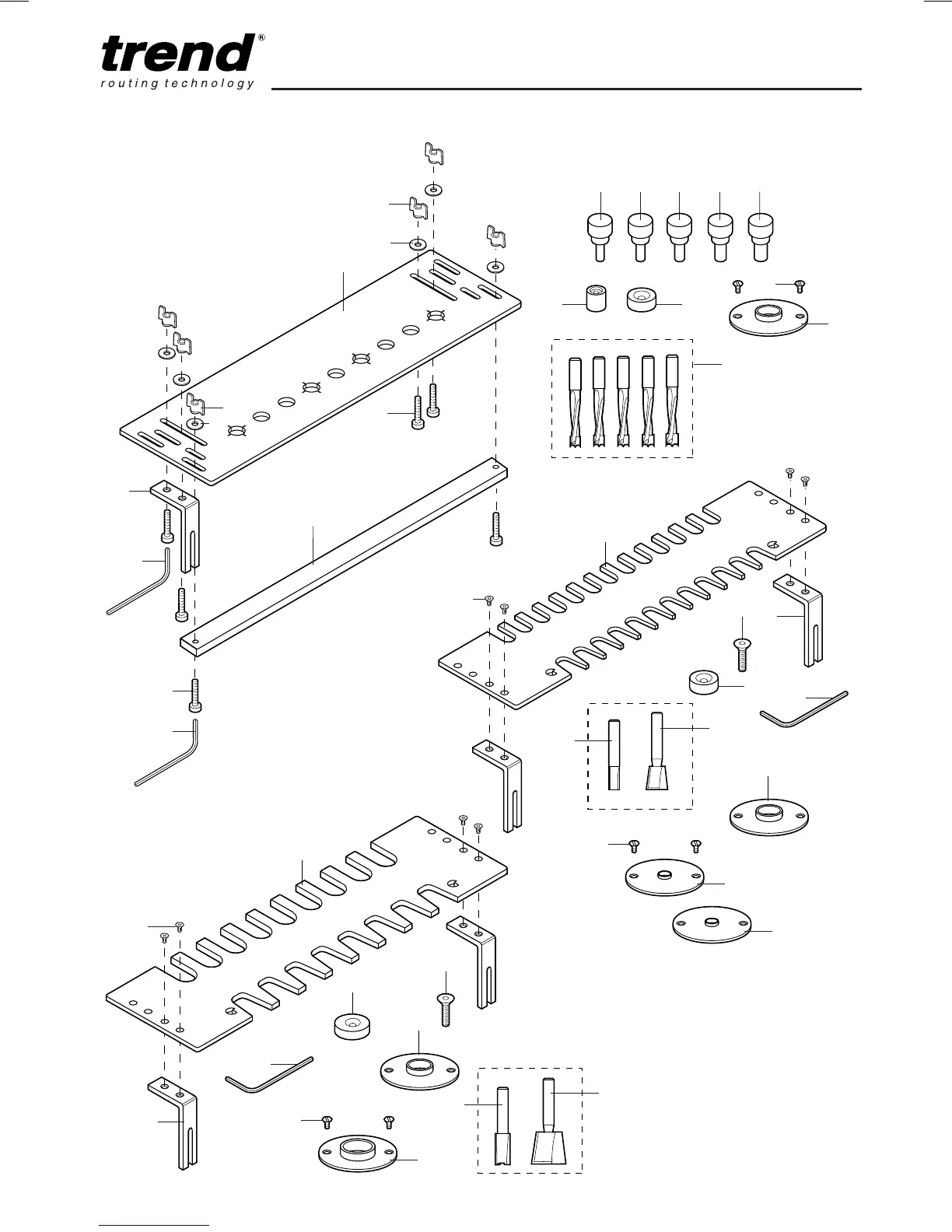 trend®
routing technology