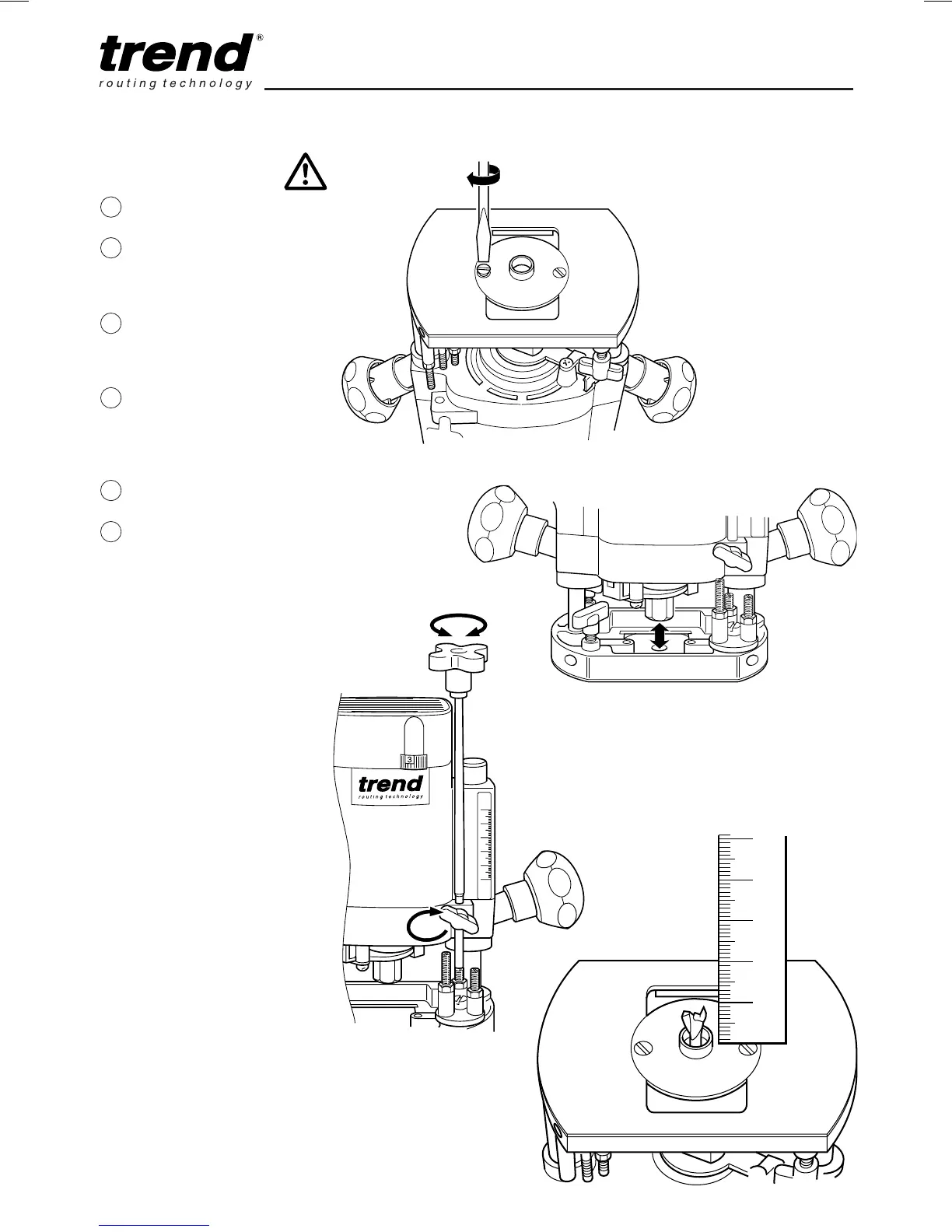 trend®
routing technology

3

trend
routing technology