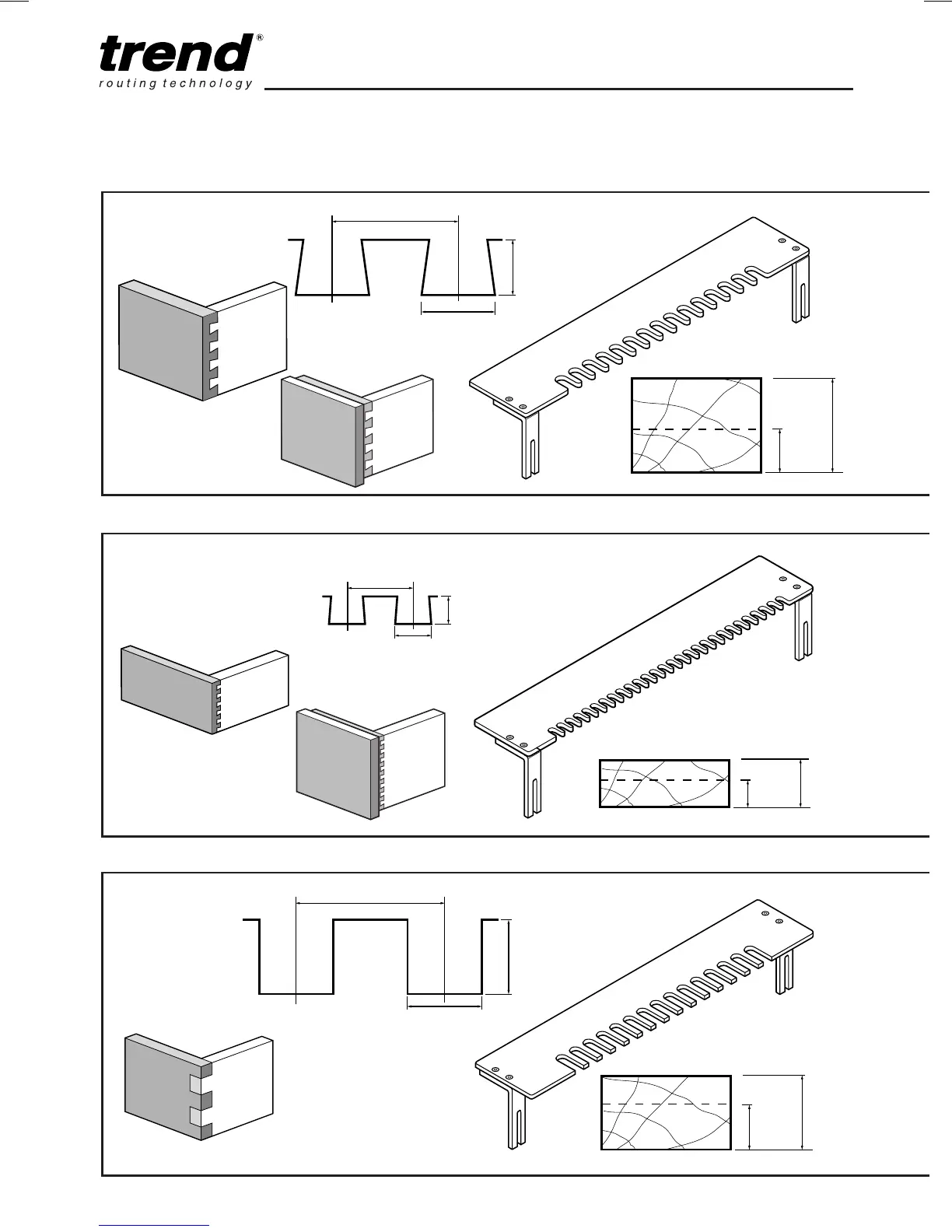 trend®
routing technology