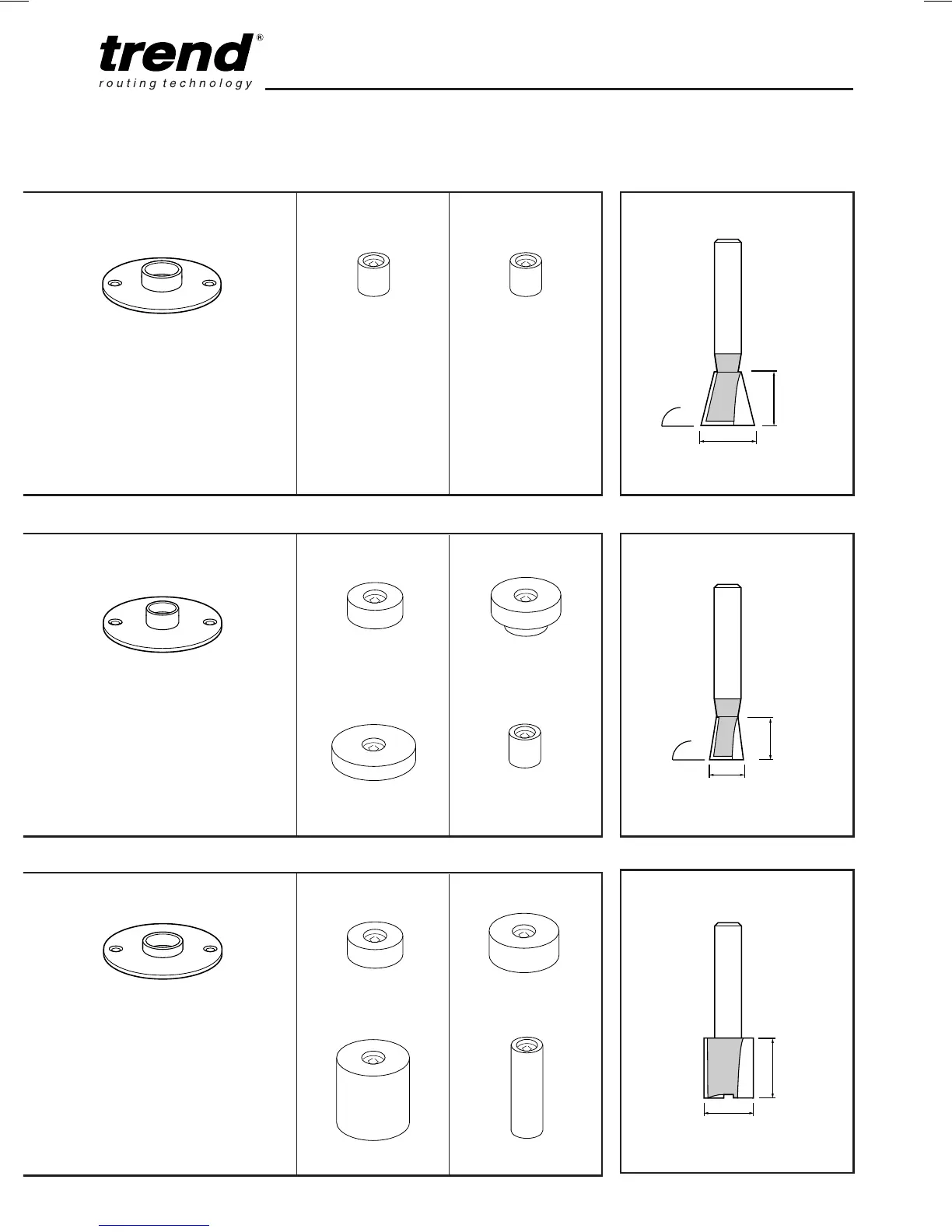 trend®
routing technology