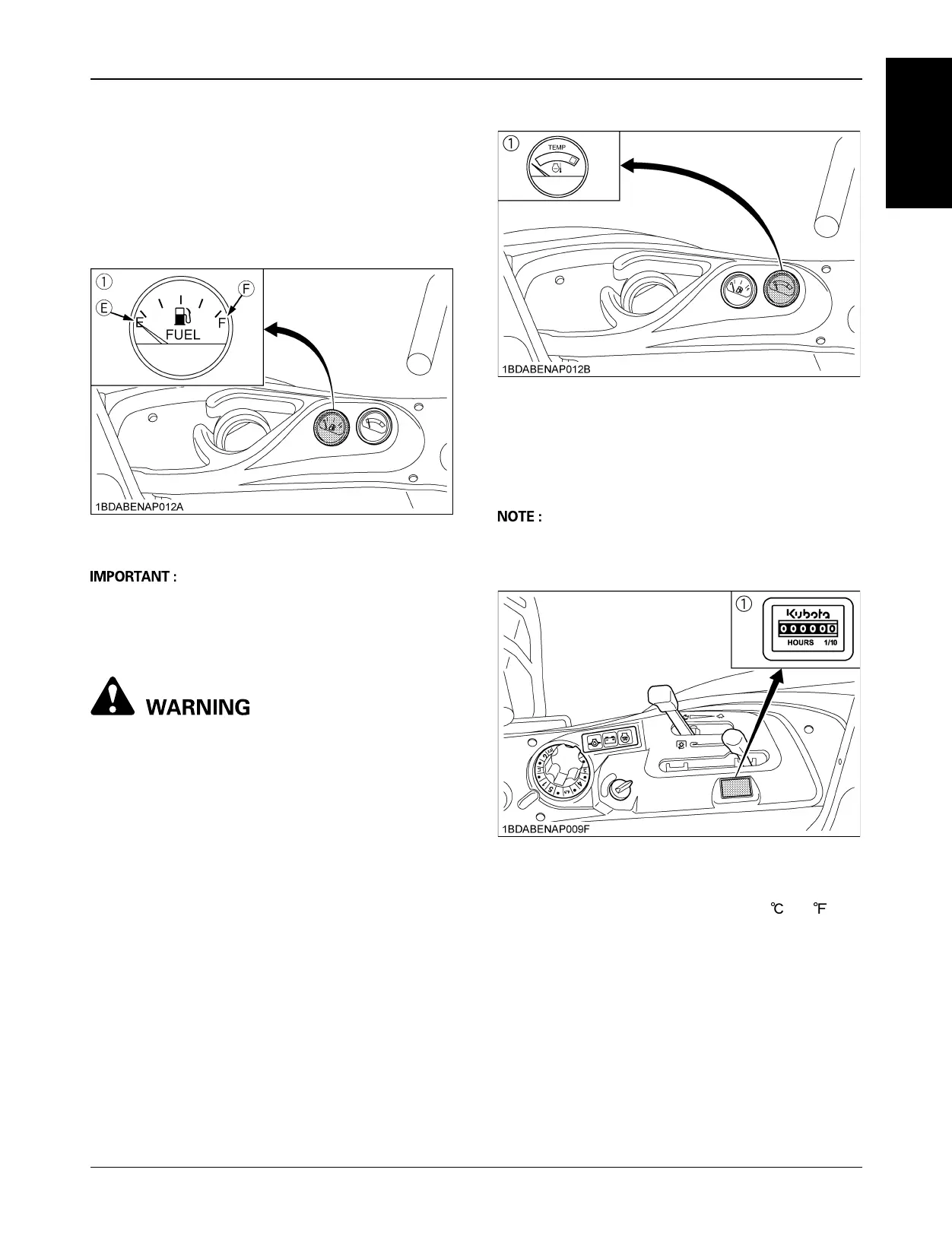 ①
E
F
E
F
FUEL
1BDABENAP012A

IMPORTANT :

WARNING

①
TEMP
1BDABENAP012B

NOTE :

①
Kubota
000000
HOURS 1/10
1BDABENAP009F

℃ ℉