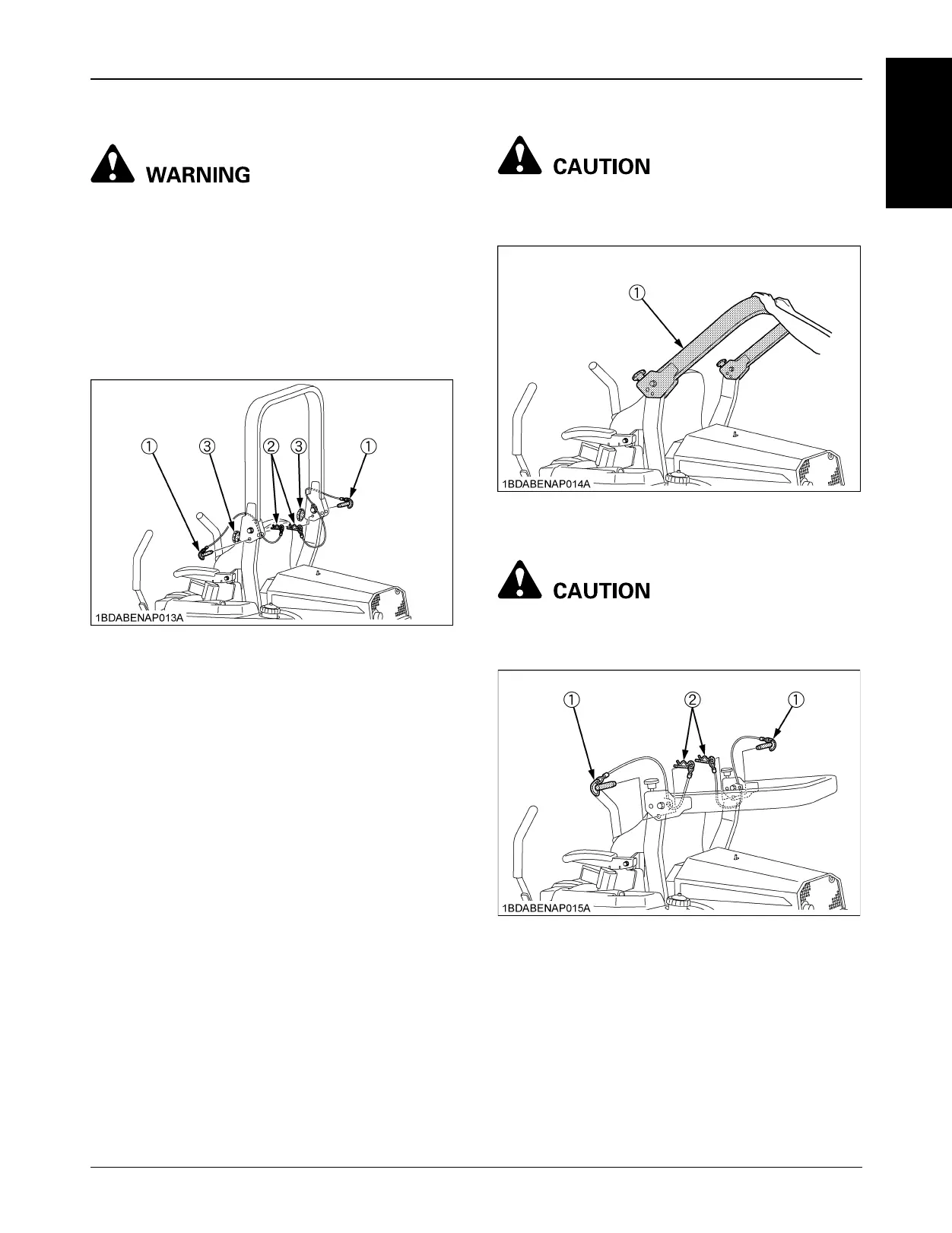 WARNING

①

③

②

③

①

1BDABENAP013A

CAUTION

①

1BDABENAP014A

CAUTION

①

②

①

1BDABENAP015A