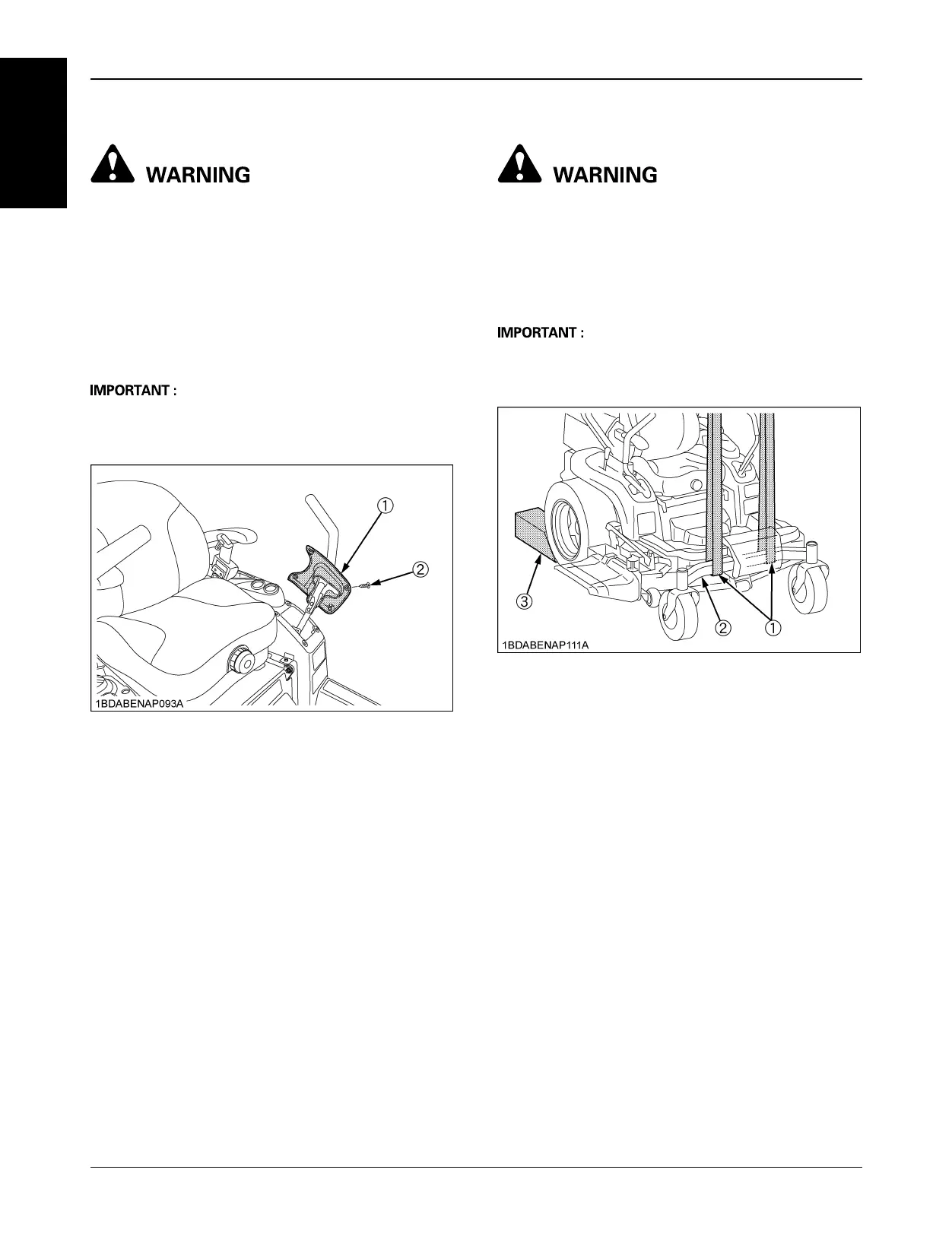 WARNING

IMPORTANT :

①

②

1BDABENAP093A

WARNING

IMPORTANT :

③

②

①

1BDABENAP111A