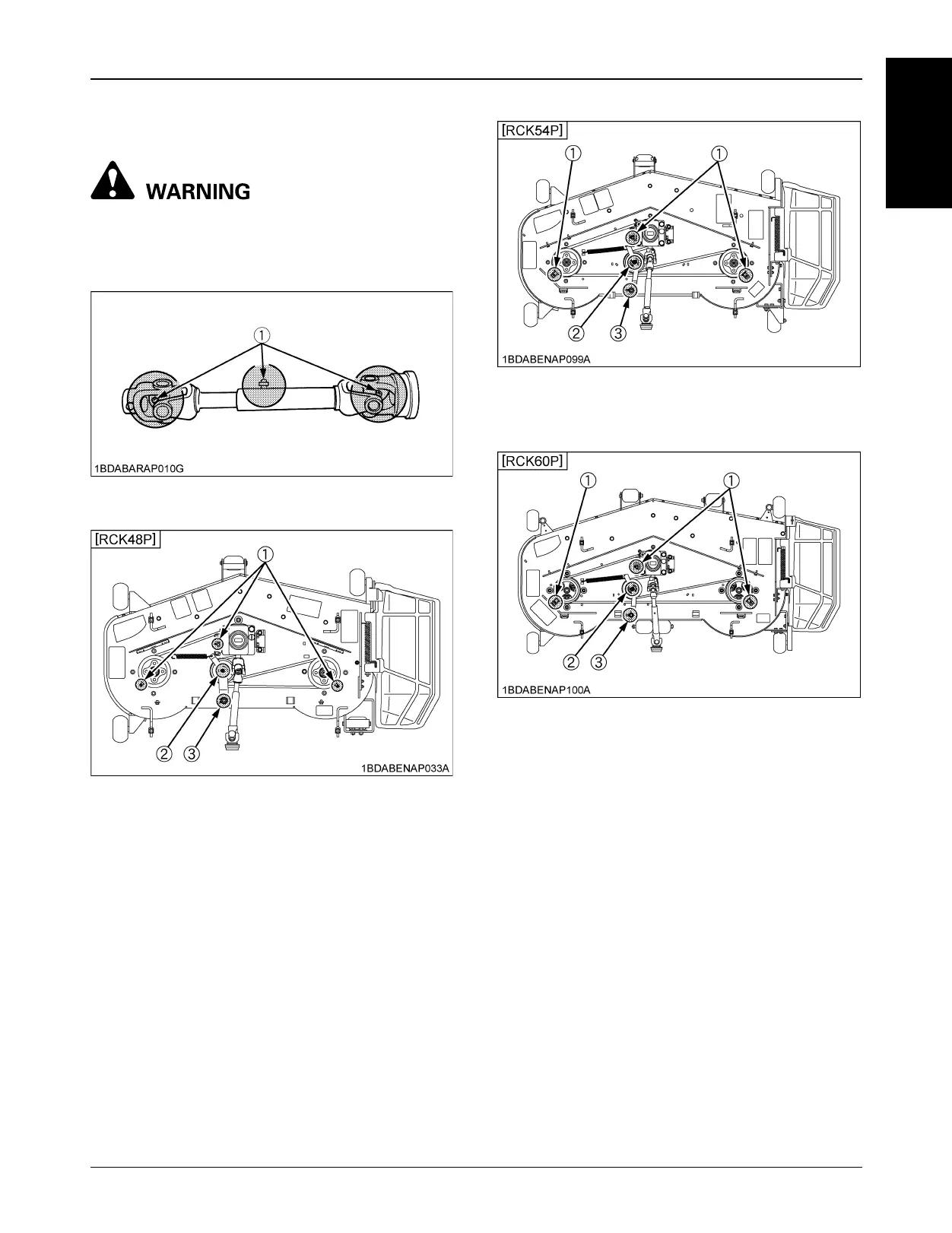 WARNING

①

1BDABARAP010G

[RCK48P]

①

② ③

1BDABENAP033A

[RCK54P]

① ①

② ③

1BDABENAP099A

[RCK60P]

① ①

② ③

1BDABENAP100A