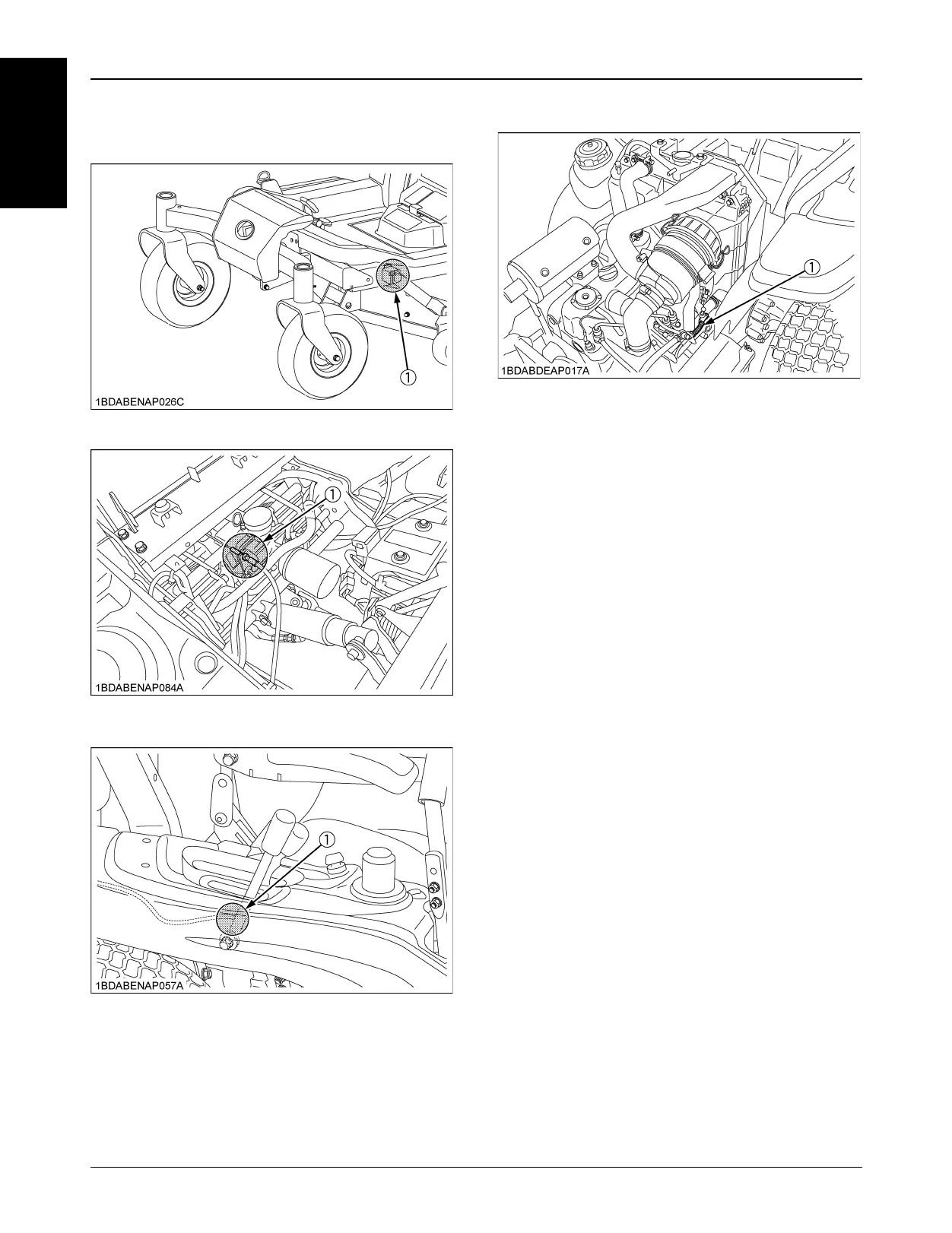 ①

1BDABENAP026C

①

1BDABENAP084A

①

1BDABENAP057A

①

1BDABDEAP017A