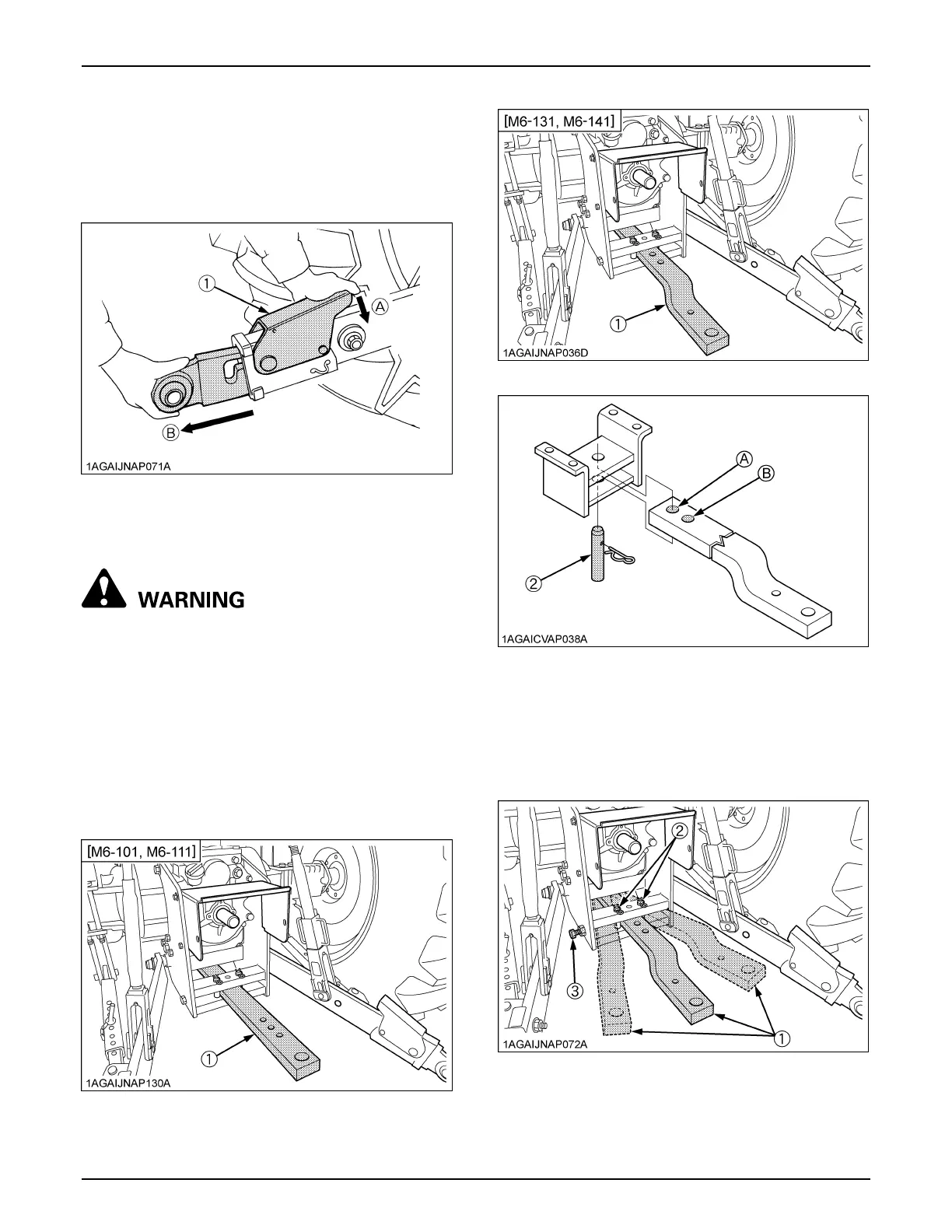 ①

Ⓐ

Ⓑ

1AGAIJNAP071A

WARNING

[M6-101, M6-111]

①

1AGAIJNAP130A

[M6-131, M6-141]

①

1AGAIJNAP036D

Ⓐ

Ⓑ

②

1AGAICVAP038A

②

③

①

1AGAIJNAP072A