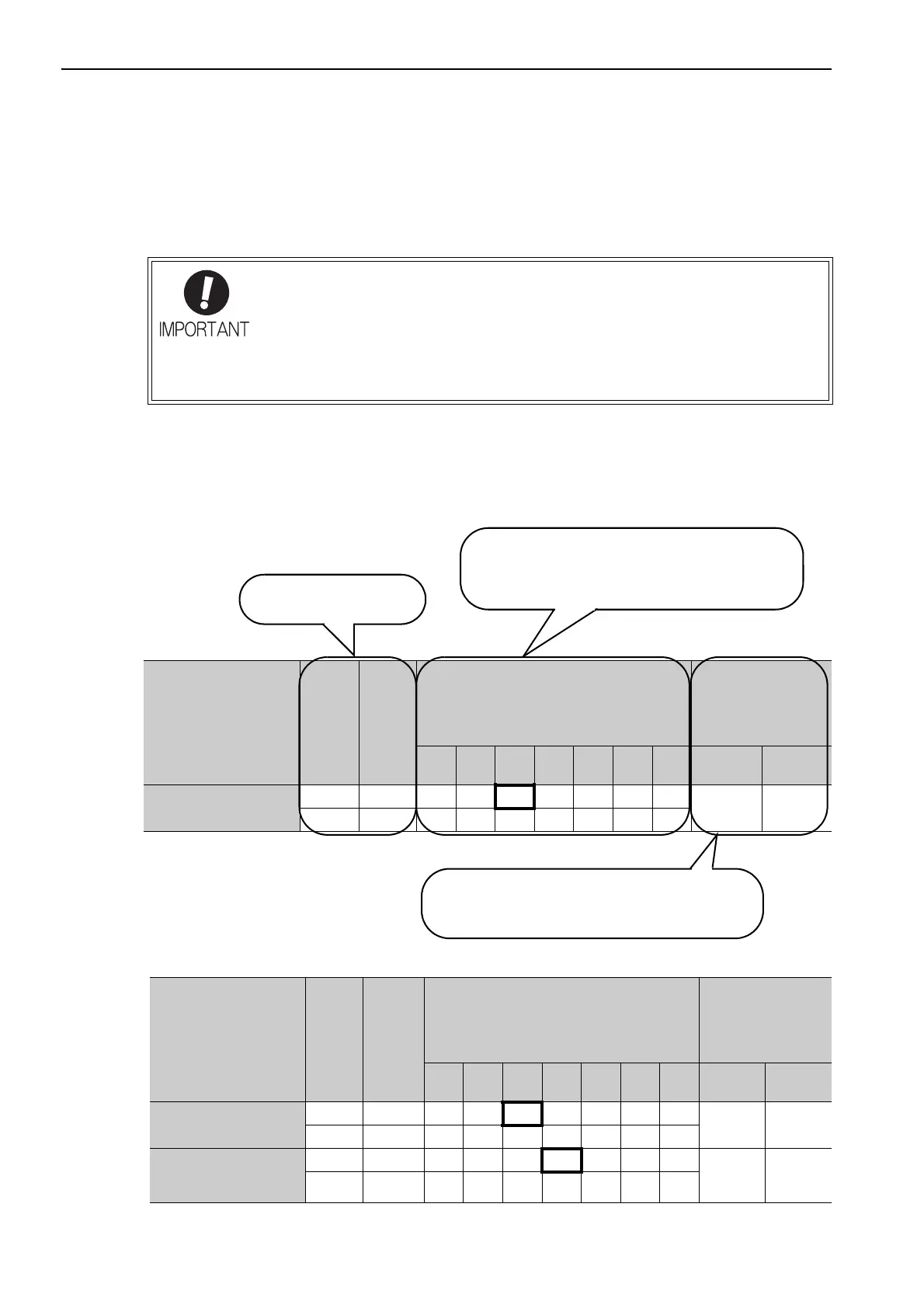 IMPORTANT