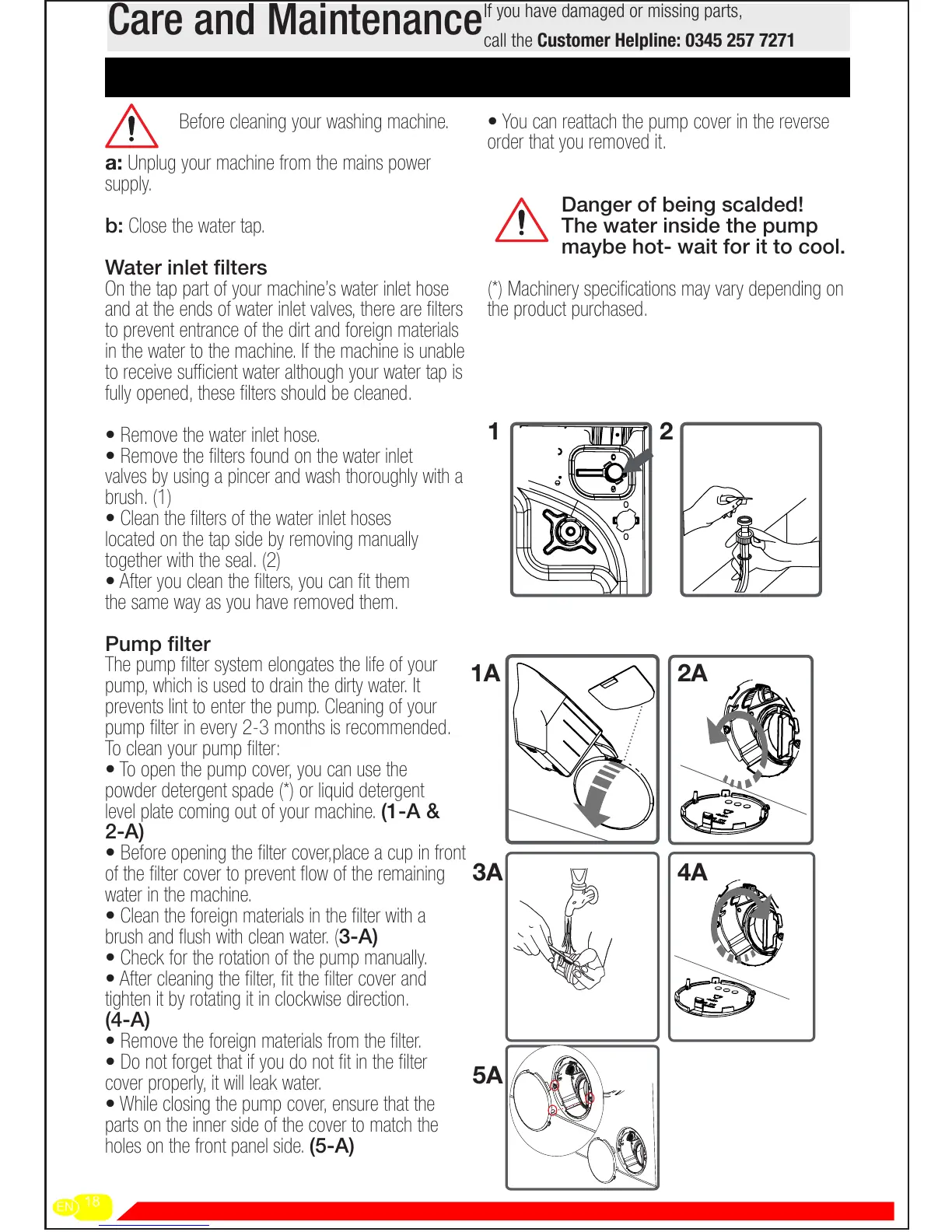 Care and Maintenance If you have damaged or missing parts, call the **Customer Helpline: 0345 257 7271**

Before cleaning your washing machine.

**a:** Unplug your machine from the mains power supply.

**b:** Close the water tap.

**Water inlet filters**
On the tap part of your machine's water inlet hose and at the ends of water inlet valves, there are filters to prevent entrance of the dirt and foreign materials in the water to the machine. If the machine is unable to receive sufficient water although your water tap is fully opened, these filters should be cleaned.

• Remove the water inlet hose.
• Remove the filters found on the water inlet valves by using a pincer and wash thoroughly with a brush. (1)
• Clean the filters of the water inlet hoses located on the tap side by removing manually together with the seal. (2)
• After you clean the filters, you can fit them the same way as you have removed them.

**Pump filter**
The pump filter system elongates the life of your pump, which is used to drain the dirty water. It prevents lint to enter the pump. Cleaning of your pump filter in every 2-3 months is recommended.
To clean your pump filter:
• To open the pump cover, you can use the powder detergent spade (*) or liquid detergent level plate coming out of your machine. **(1-A & 2-A)**
• Before opening the filter cover,place a cup in front of the filter cover to prevent flow of the remaining water in the machine.
• Clean the foreign materials in the filter with a brush and flush with clean water. (**3-A)**
• Check for the rotation of the pump manually.
• After cleaning the filter, fit the filter cover and tighten it by rotating it in clockwise direction. **(4-A)**
• Remove the foreign materials from the filter.
• Do not forget that if you do not fit in the filter cover properly, it will leak water.
• While closing the pump cover, ensure that the parts on the inner side of the cover to match the holes on the front panel side. **(5-A)**

• You can reattach the pump cover in the reverse order that you removed it.

**Danger of being scalded! The water inside the pump maybe hot- wait for it to cool.**

(*) Machinery specifications may vary depending on the product purchased.

1 2

1A 2A

3A 4A

5A

EN 18