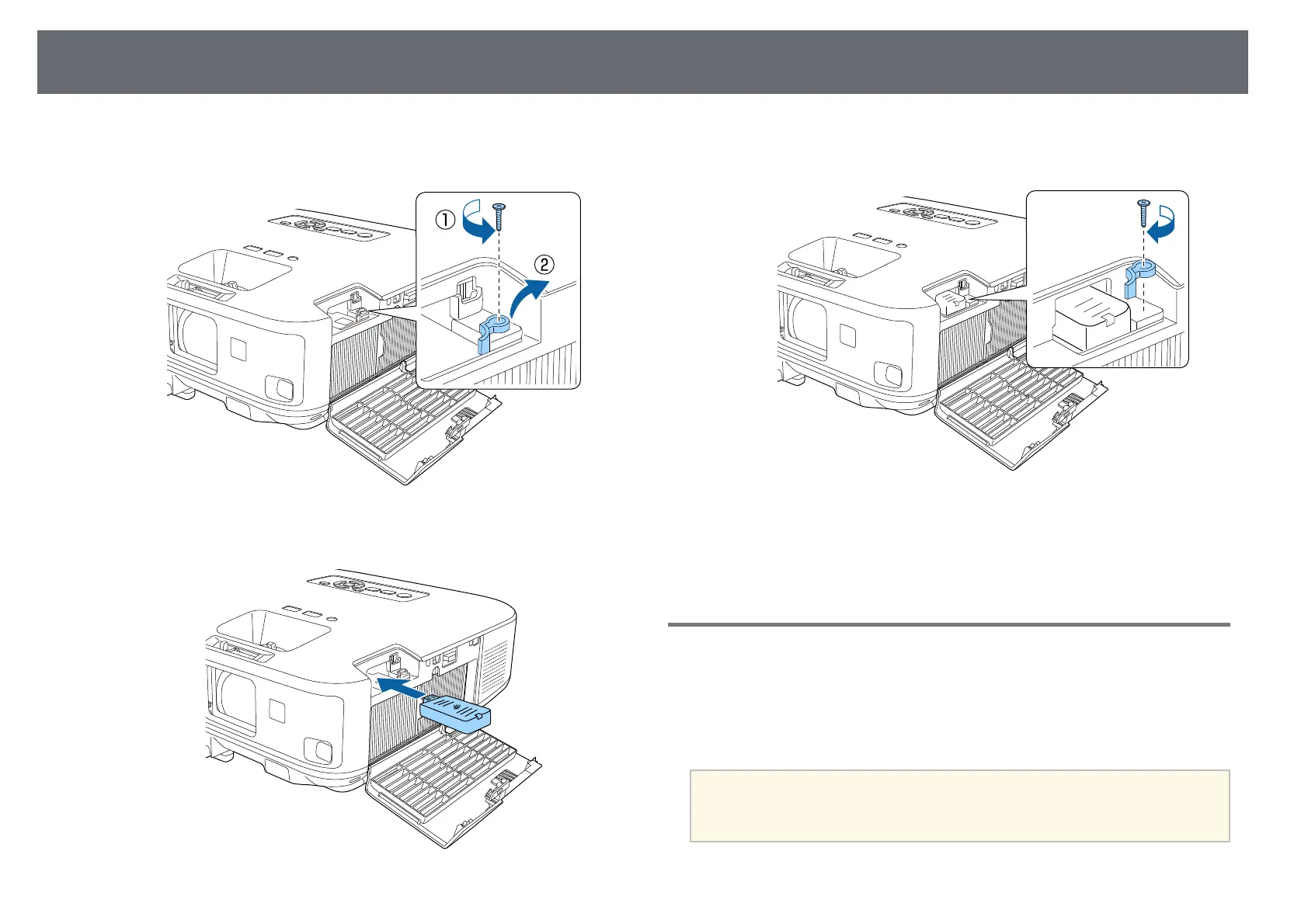 ①

②