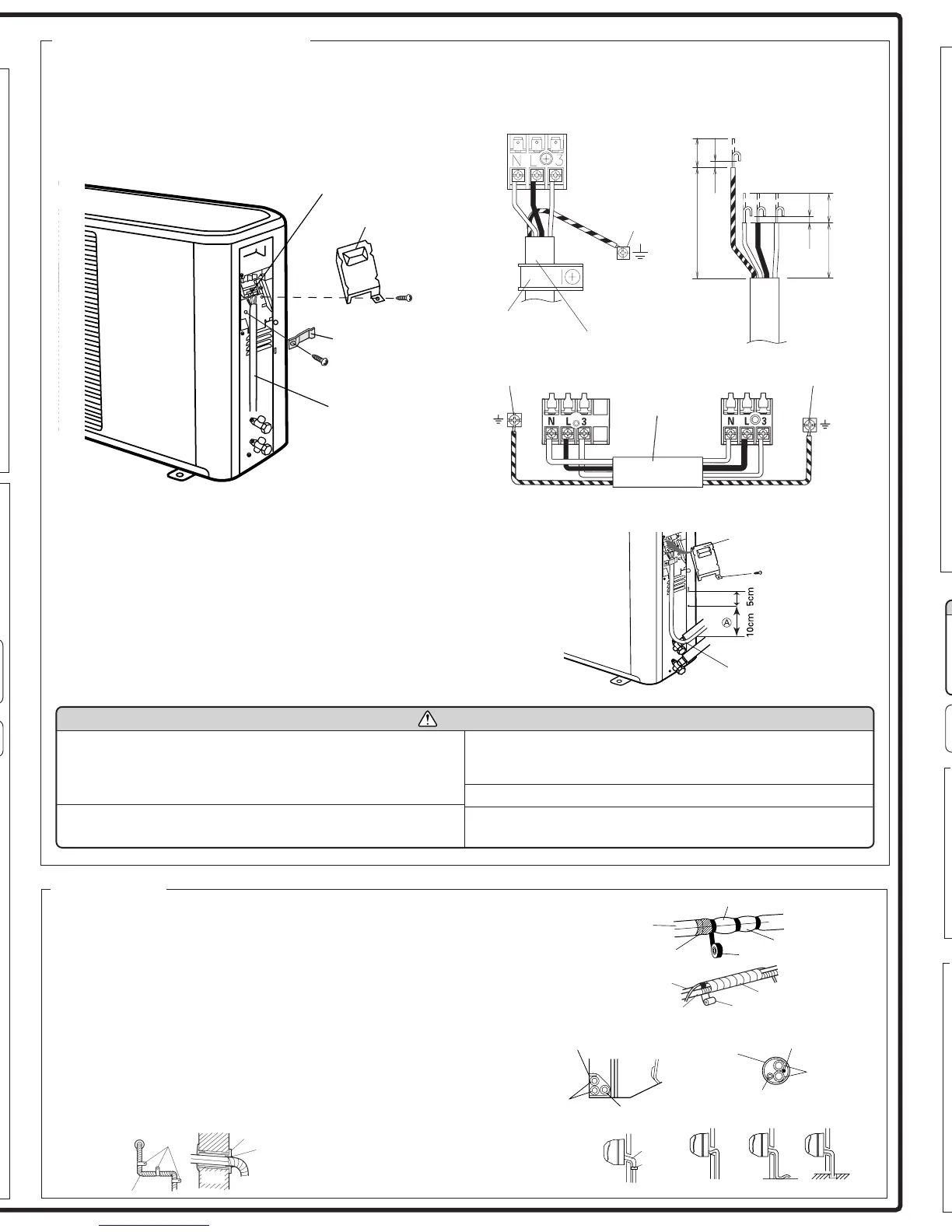 N L 3

N L 3

N L 3

5cm

10cm

Ⓐ