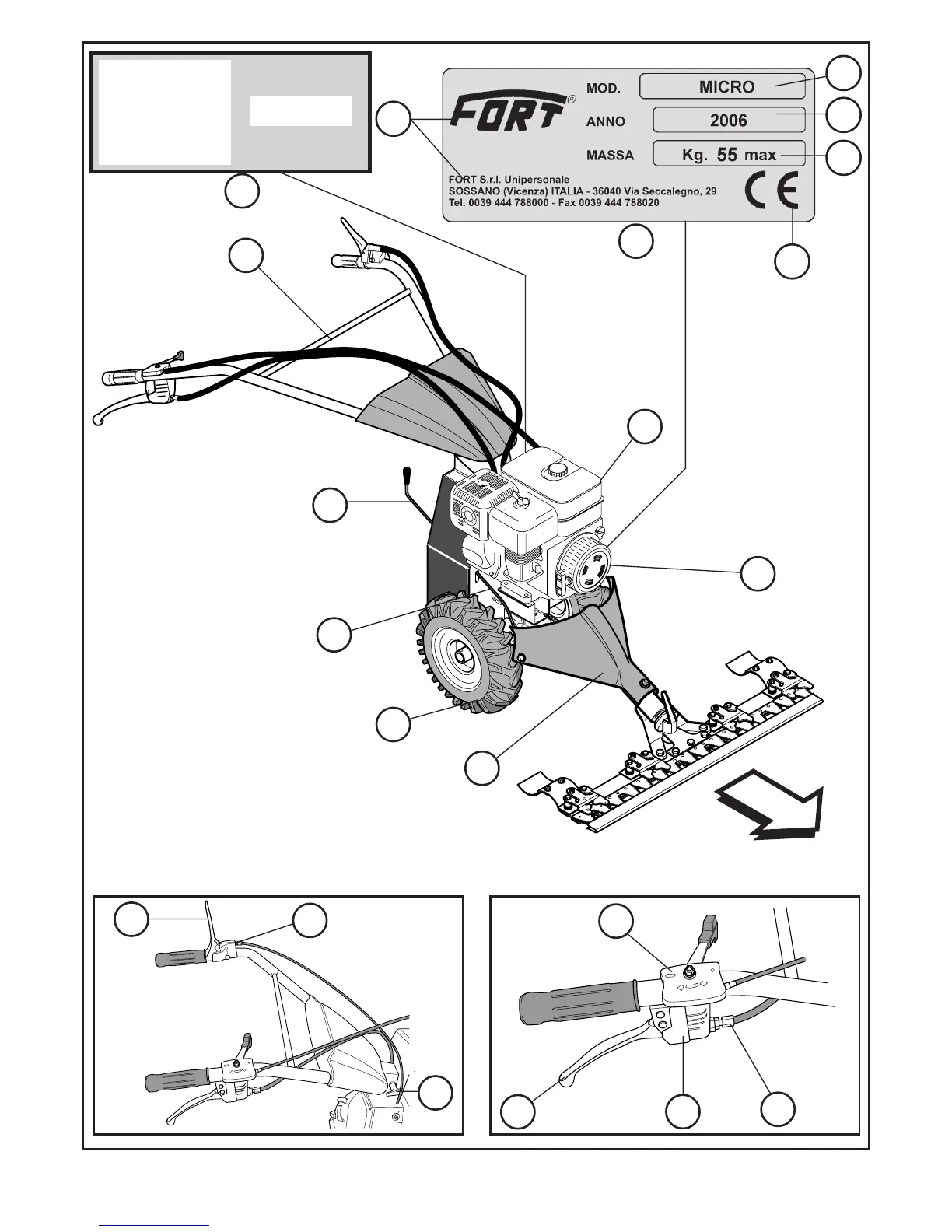 FORT®

MOD. MICRO

ANNO 2006

MASSA Kg. 55 max

FORT S.r.l. Unipersonale
SOSSANO (Vicenza) ITALIA - 36040 Via Seccalegno, 29
Tel. 0039 444 788000 - Fax 0039 444 788020

CE