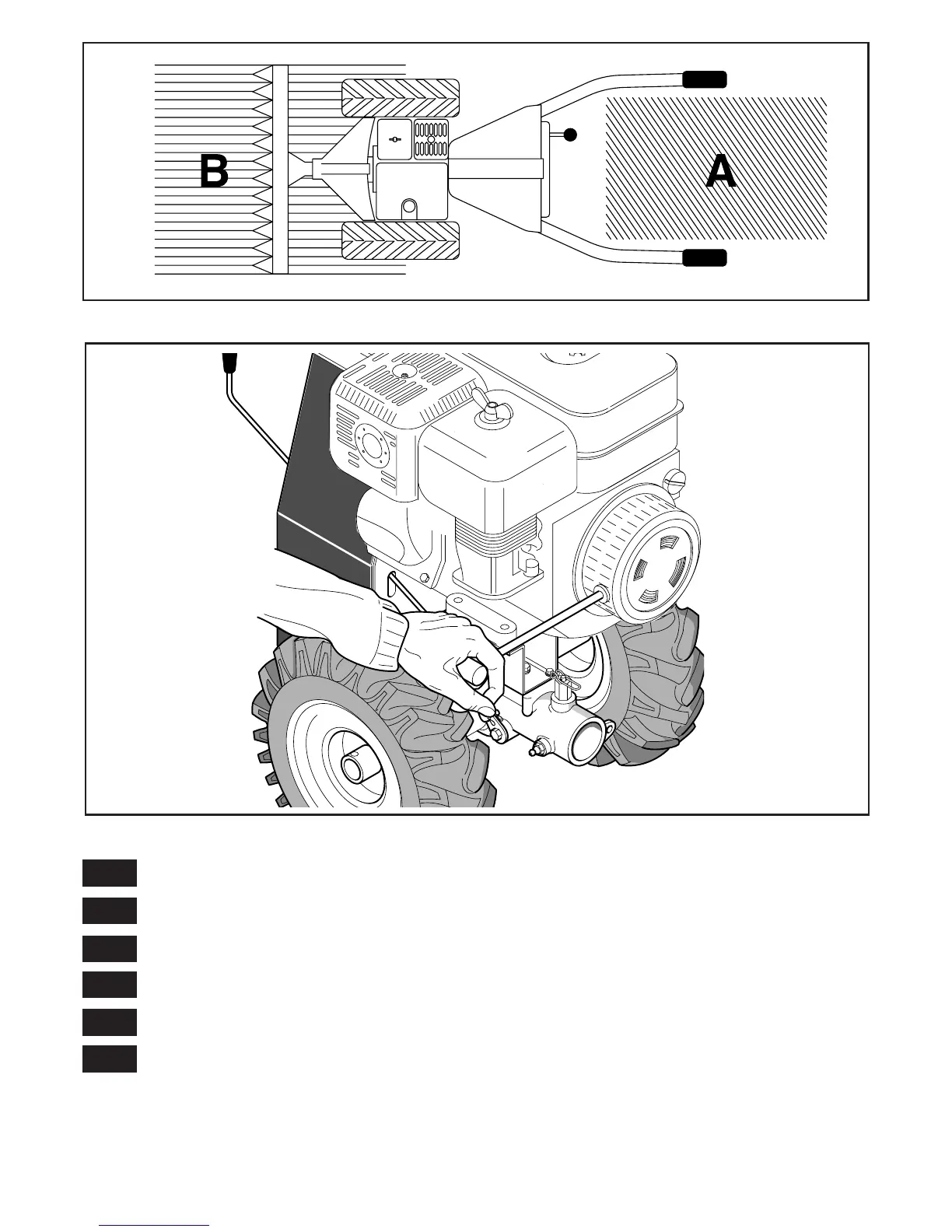 B

A