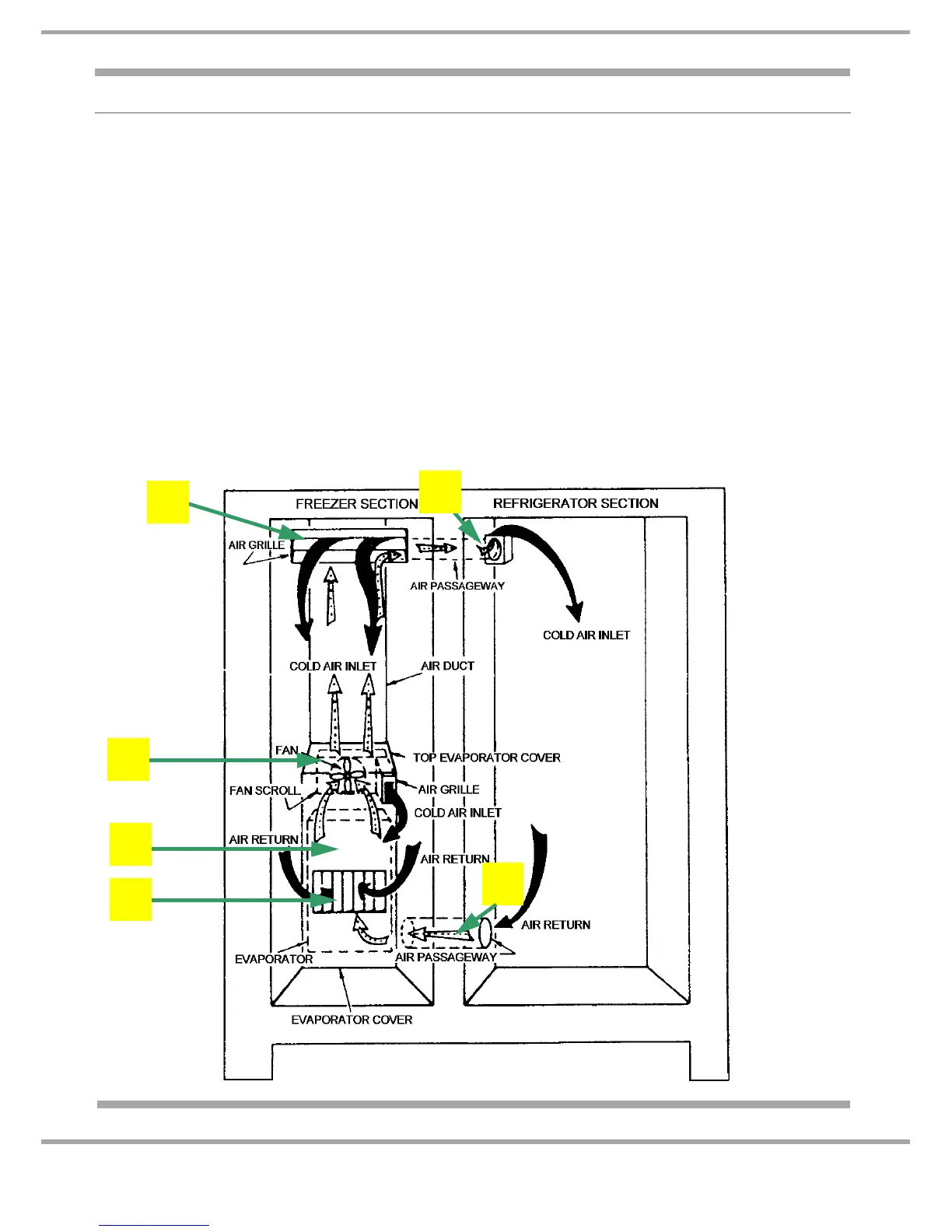 FREEZER SECTION
REFRIGERATOR SECTION
AIR GRILLE
AIR PASSAGEWAY
COLD AIR INLET
COLD AIR INLET
AIR DUCT
FAN
TOP EVAPORATOR COVER
FAN SCROLL
AIR GRILLE
COLD AIR INLET
AIR RETURN
AIR RETURN
AIR RETURN
EVAPORATOR
AIR PASSAGEWAY
EVAPORATOR COVER