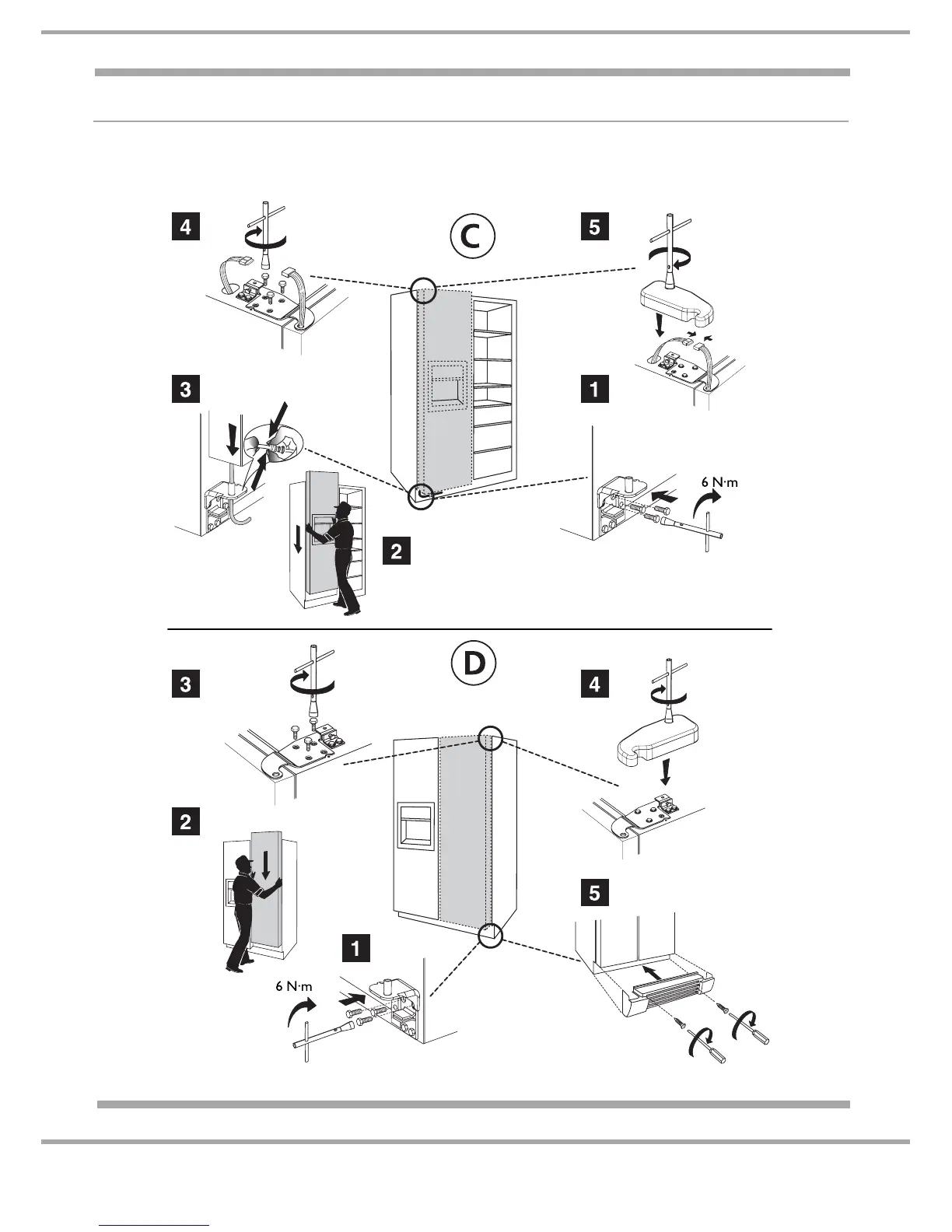 4

C

5

3

1

6 N·m

2

D

3

4

2

5

1

6 N·m