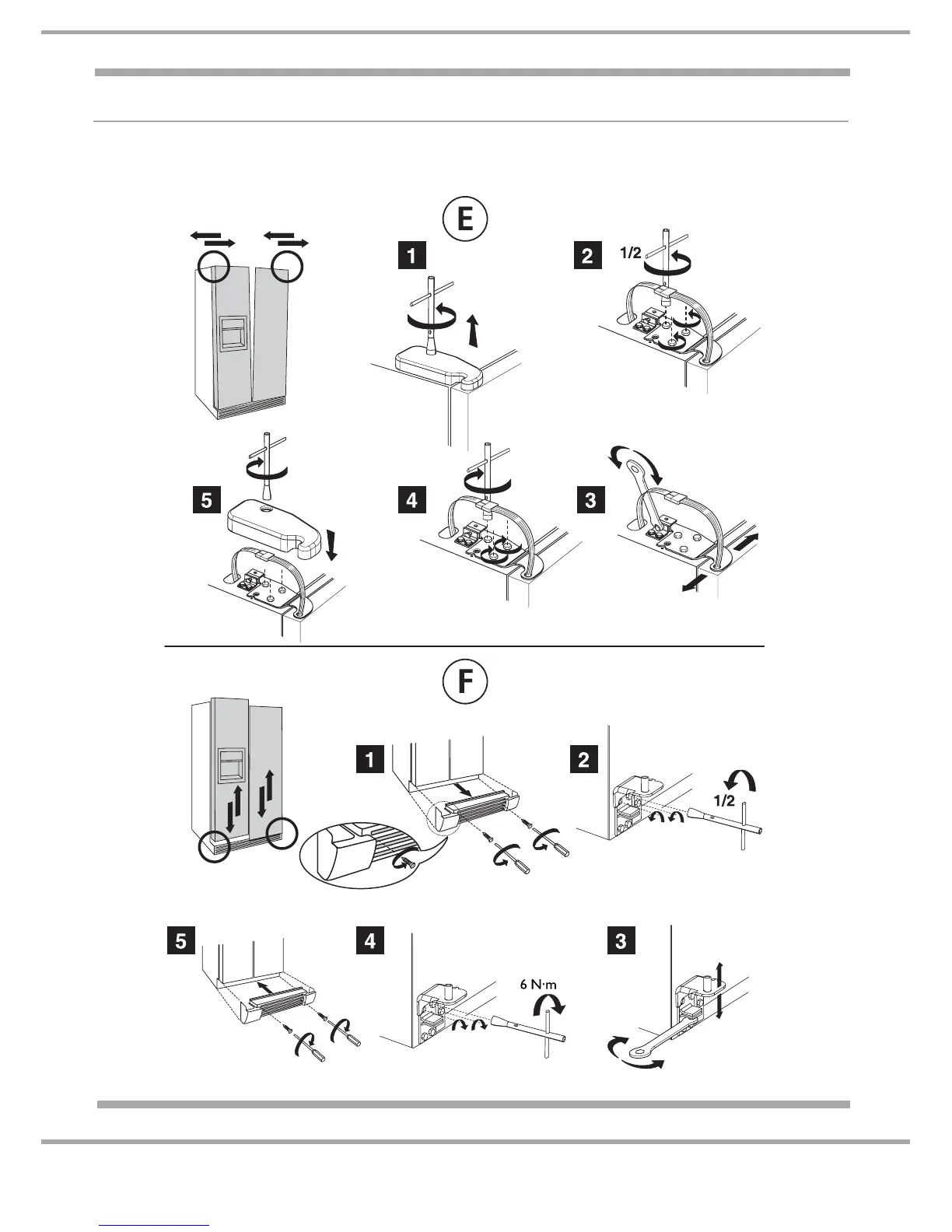 E

1

2

1/2

5

4

3

F

1

2

1/2

5

4

6 N·m

3