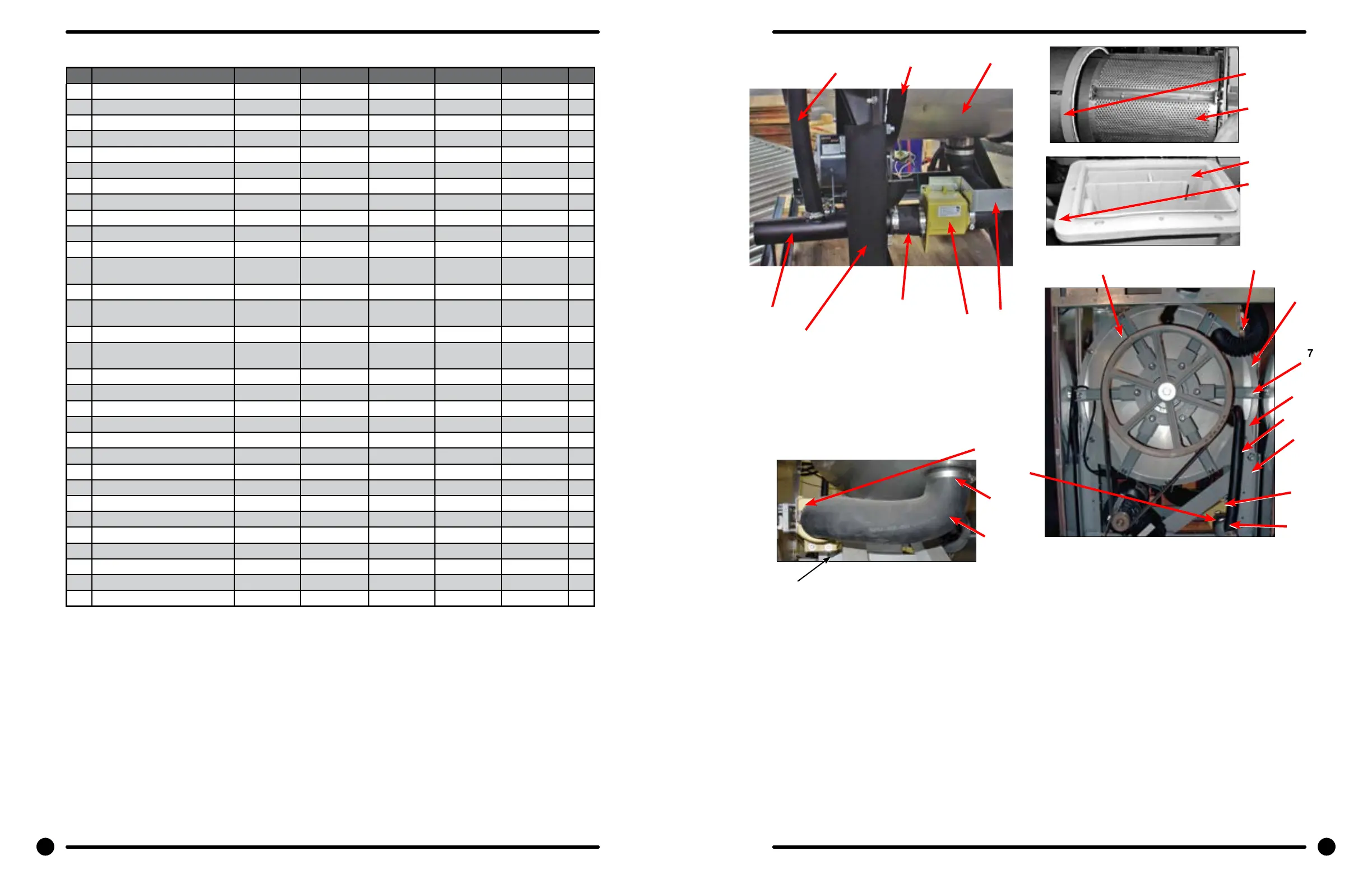 7