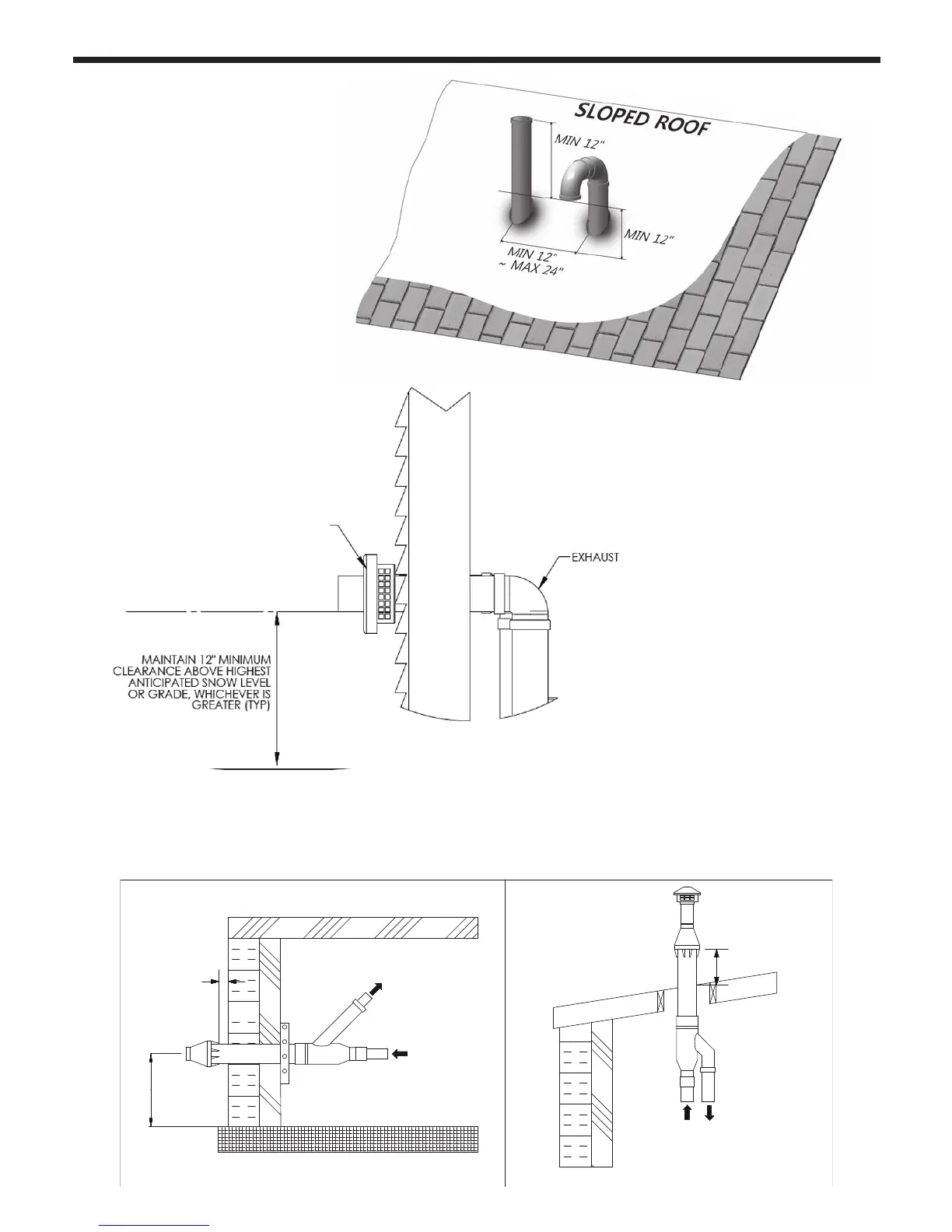 SLOPED ROOF

MIN 12"

MIN 12"

MIN 12"
~ MAX 24"

EXHAUST

MAINTAIN 12" MINIMUM CLEARANCE ABOVE HIGHEST ANTICIPATED SNOW LEVEL OR GRADE, WHICHEVER IS GREATER (TYP)