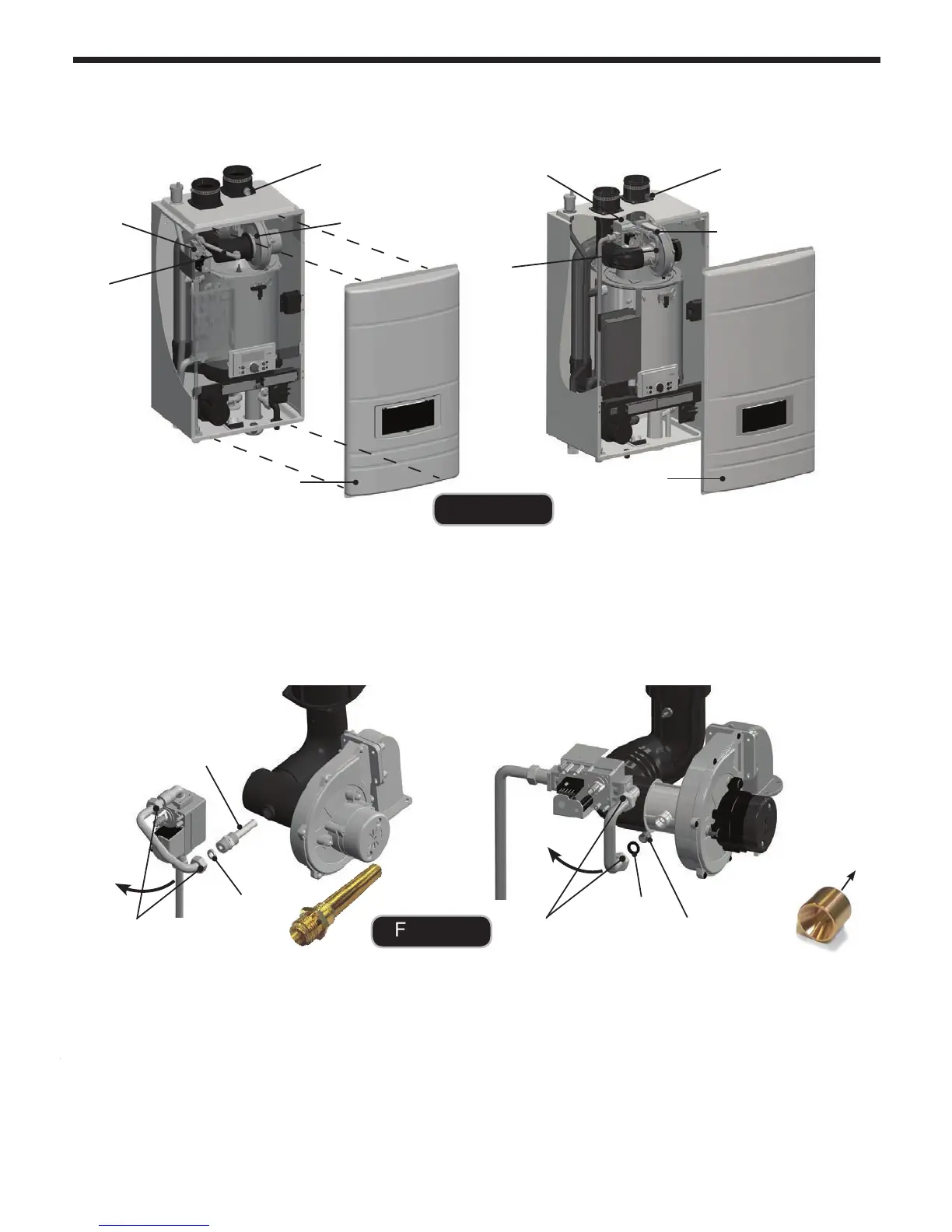 F