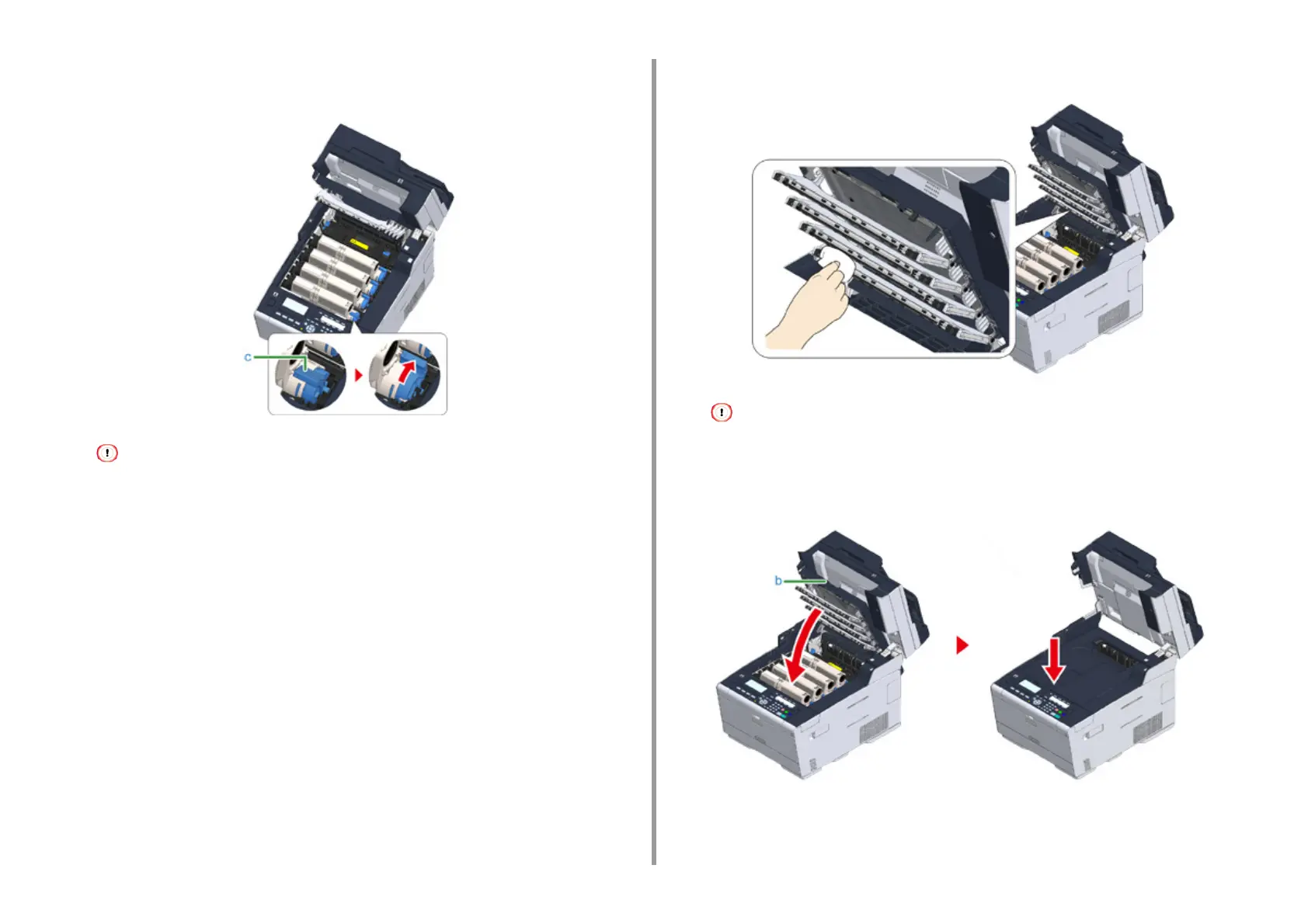 c

b