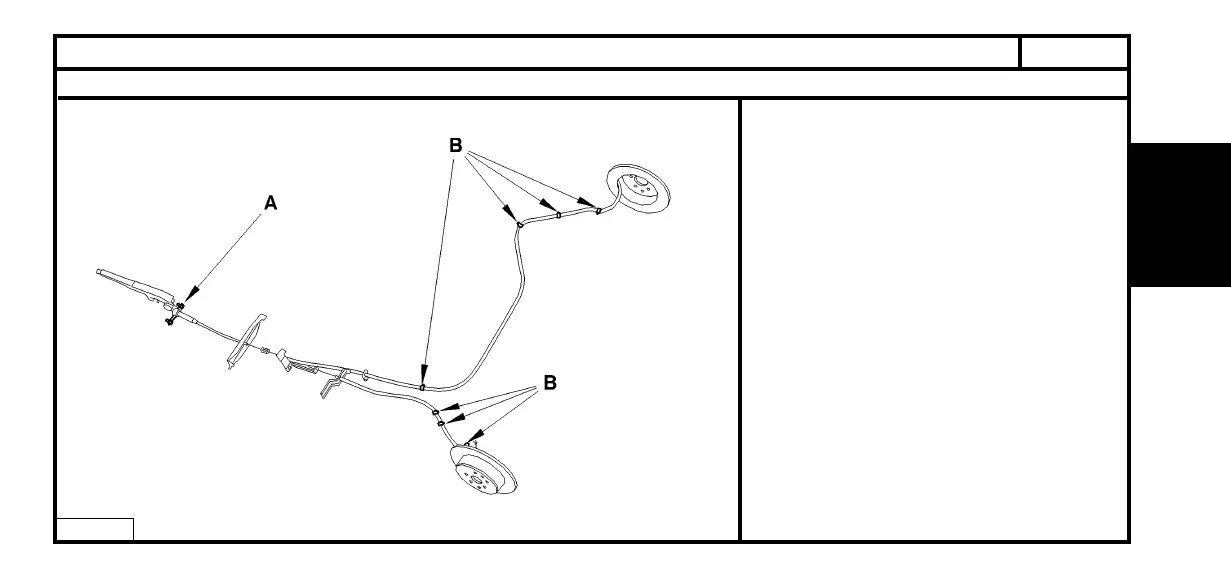 B

A

B