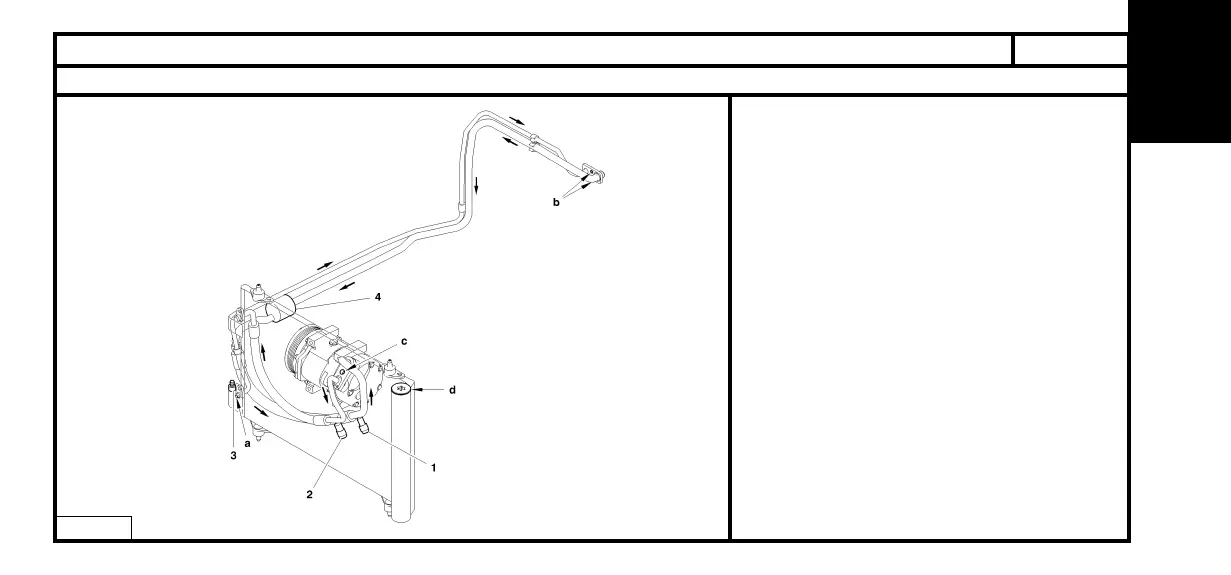 b
4
c
d
3
a
2
1