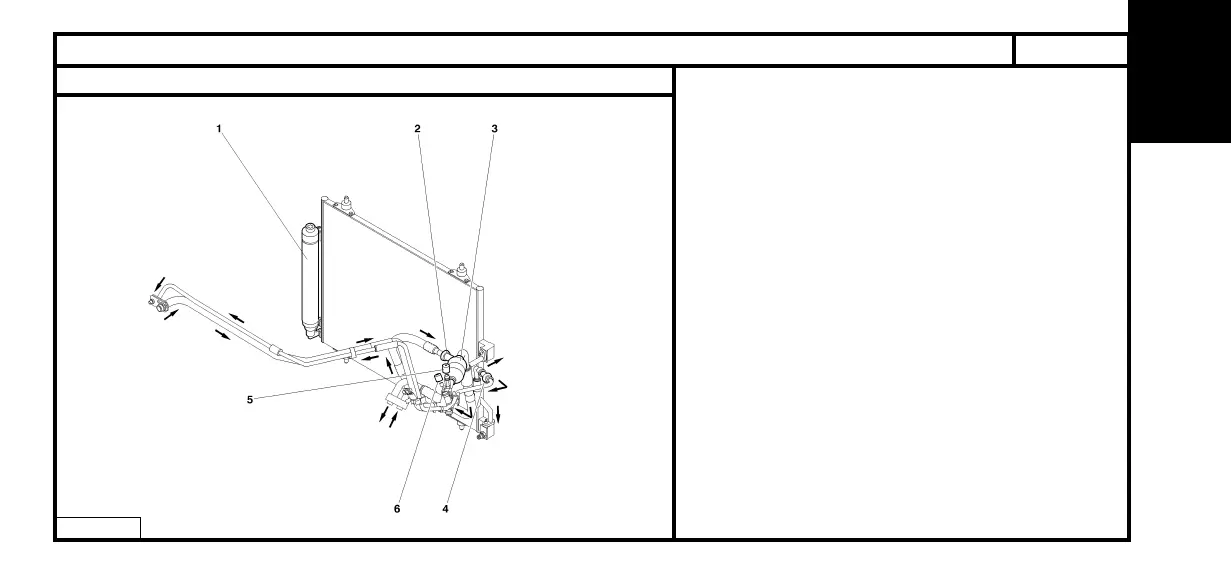 1
2
3
5
6
4