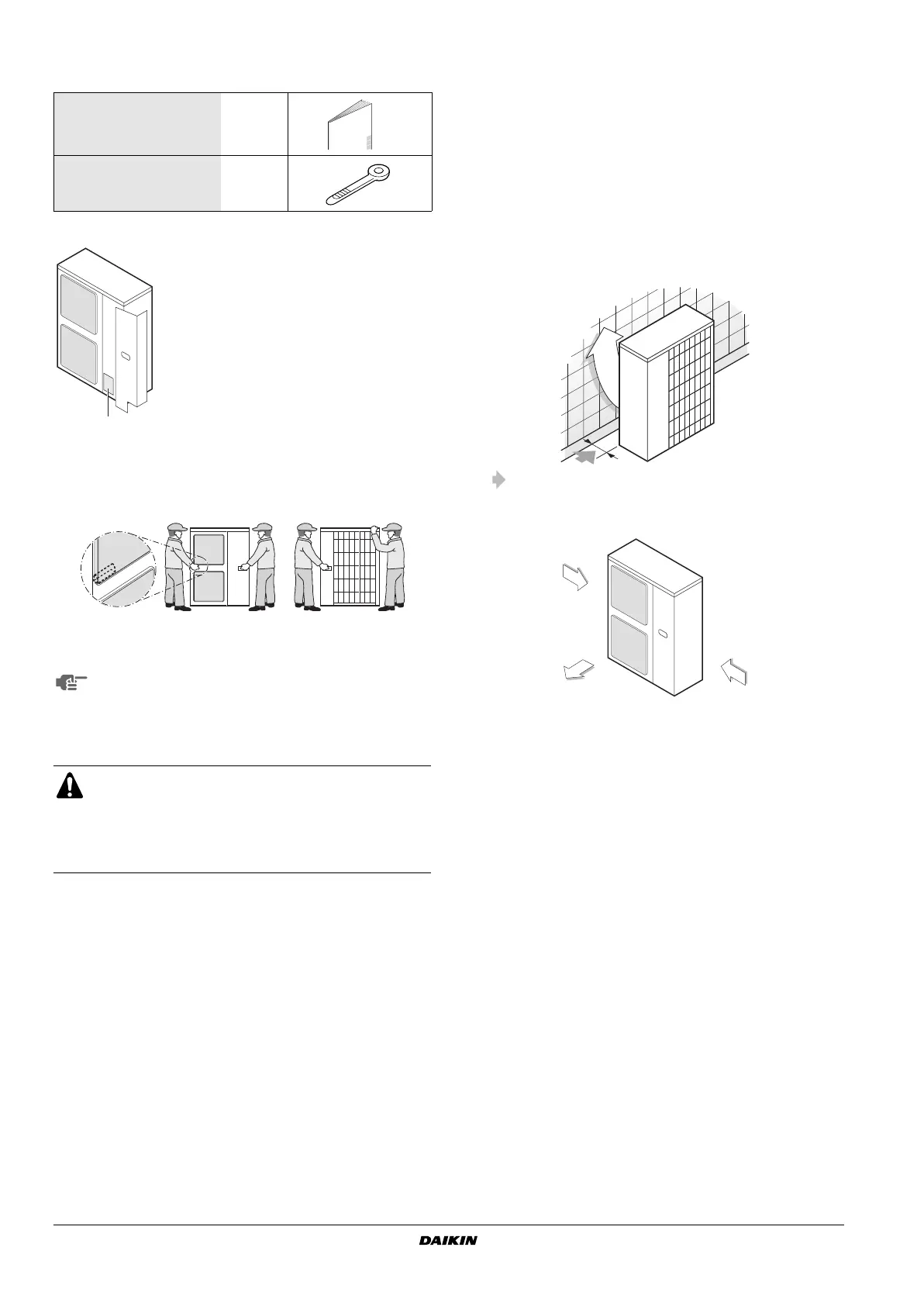 DAIKIN