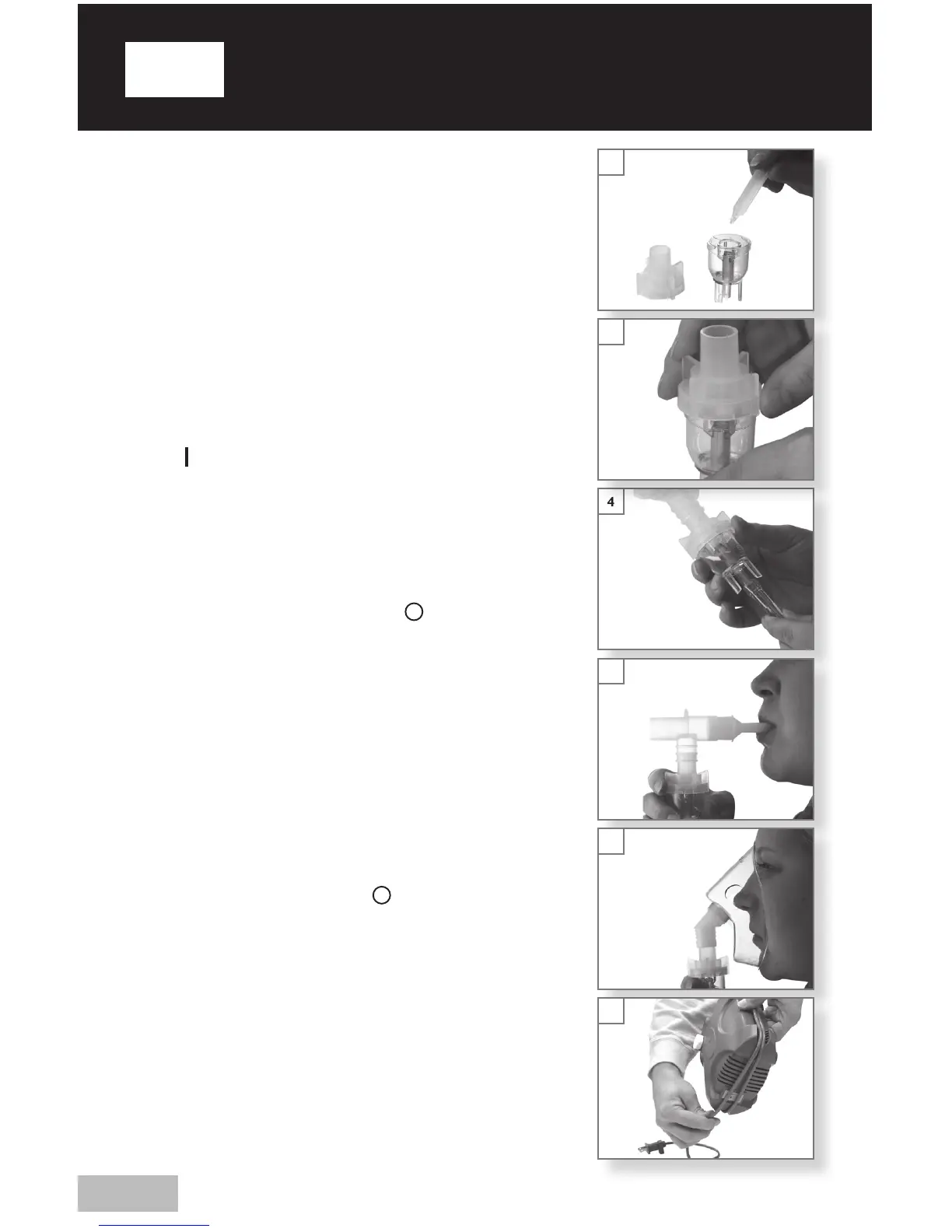 4