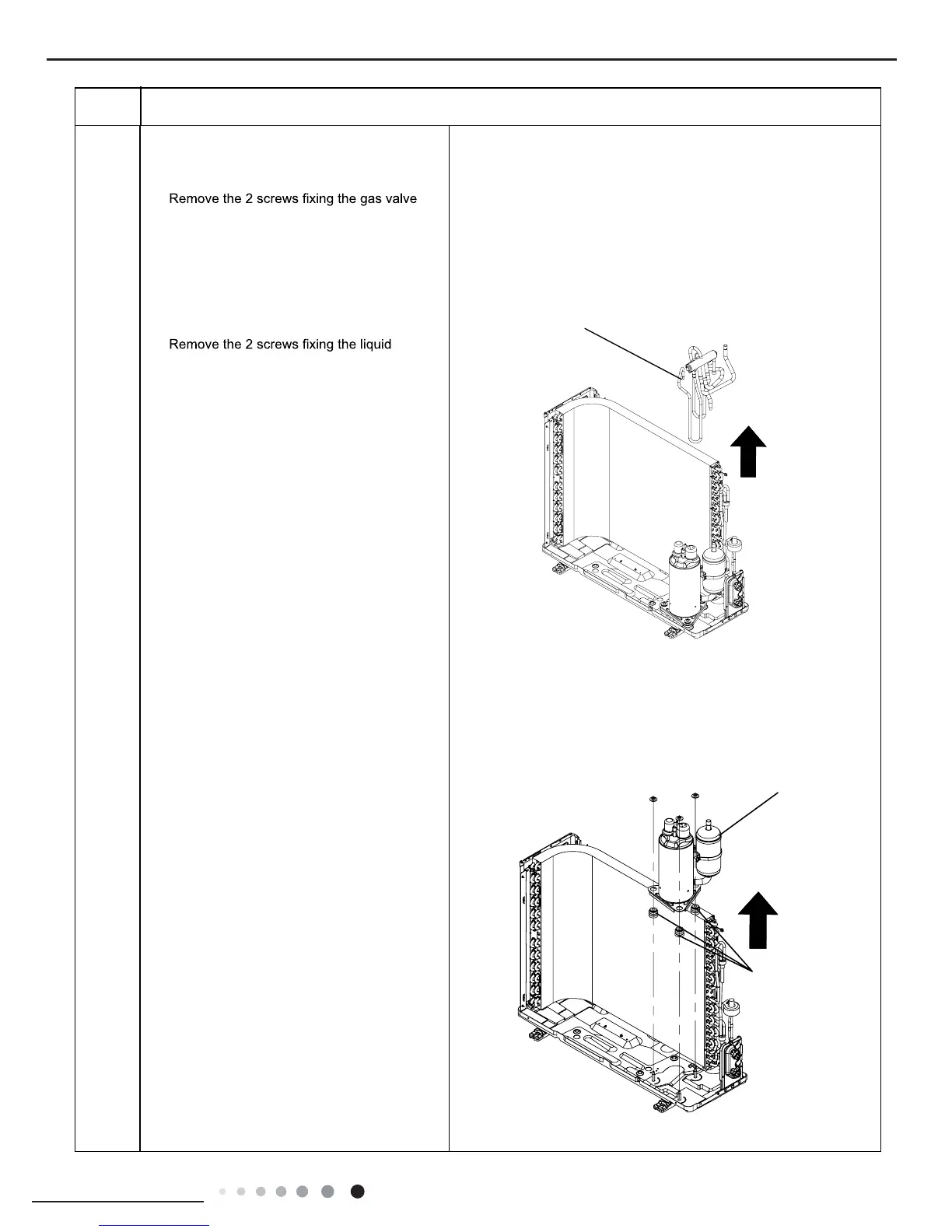 Remove the 2 screws fixing the gas valve

Remove the 2 screws fixing the liquid