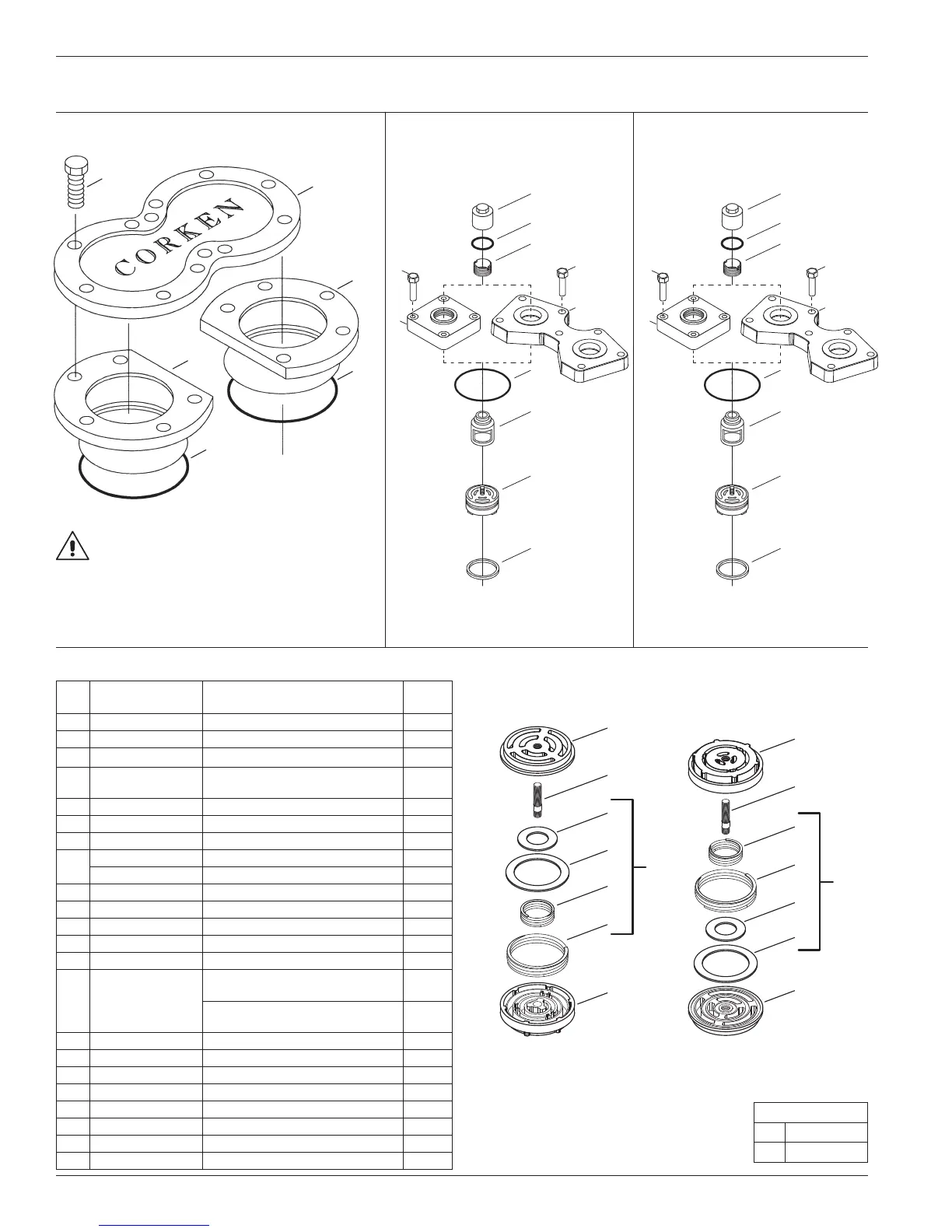 CORKEN