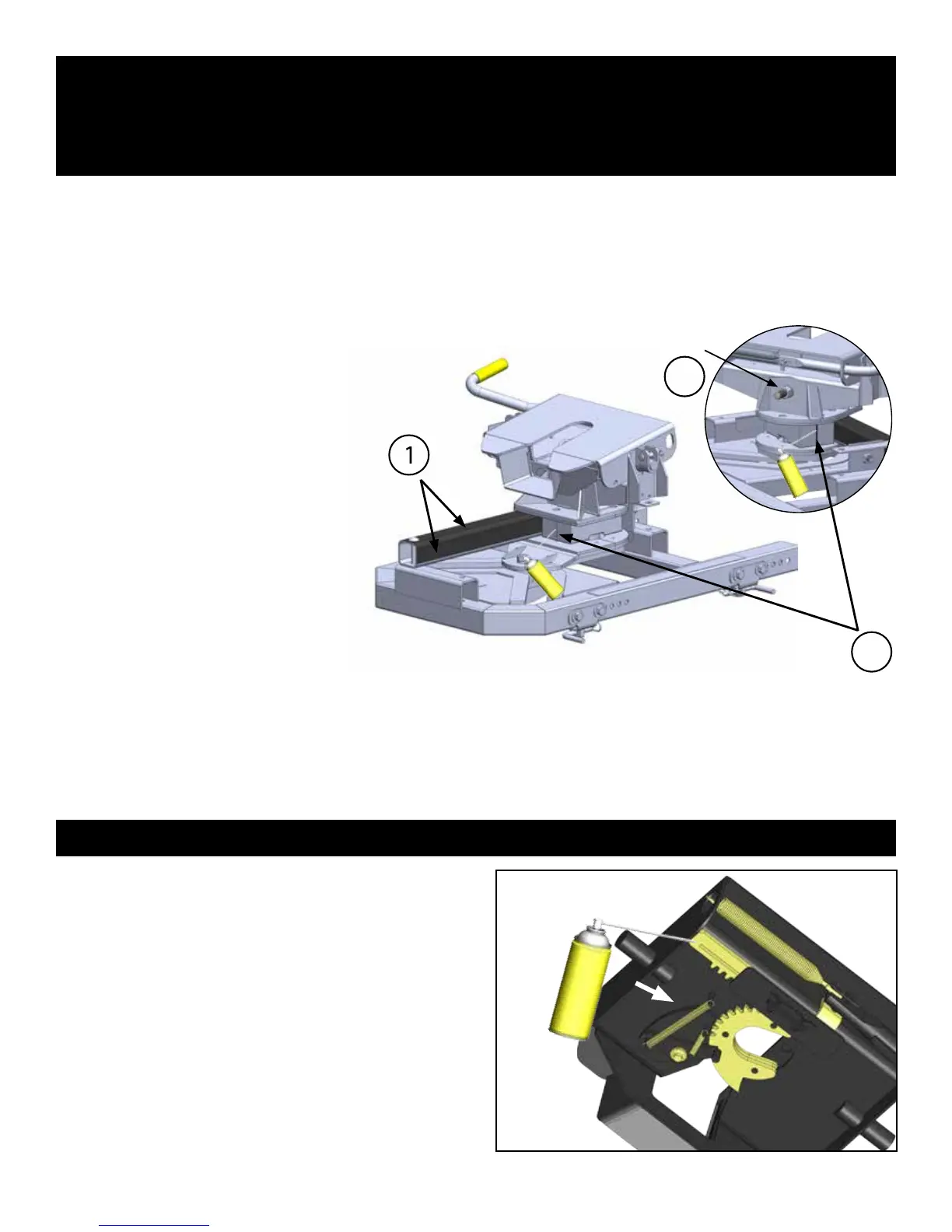 1